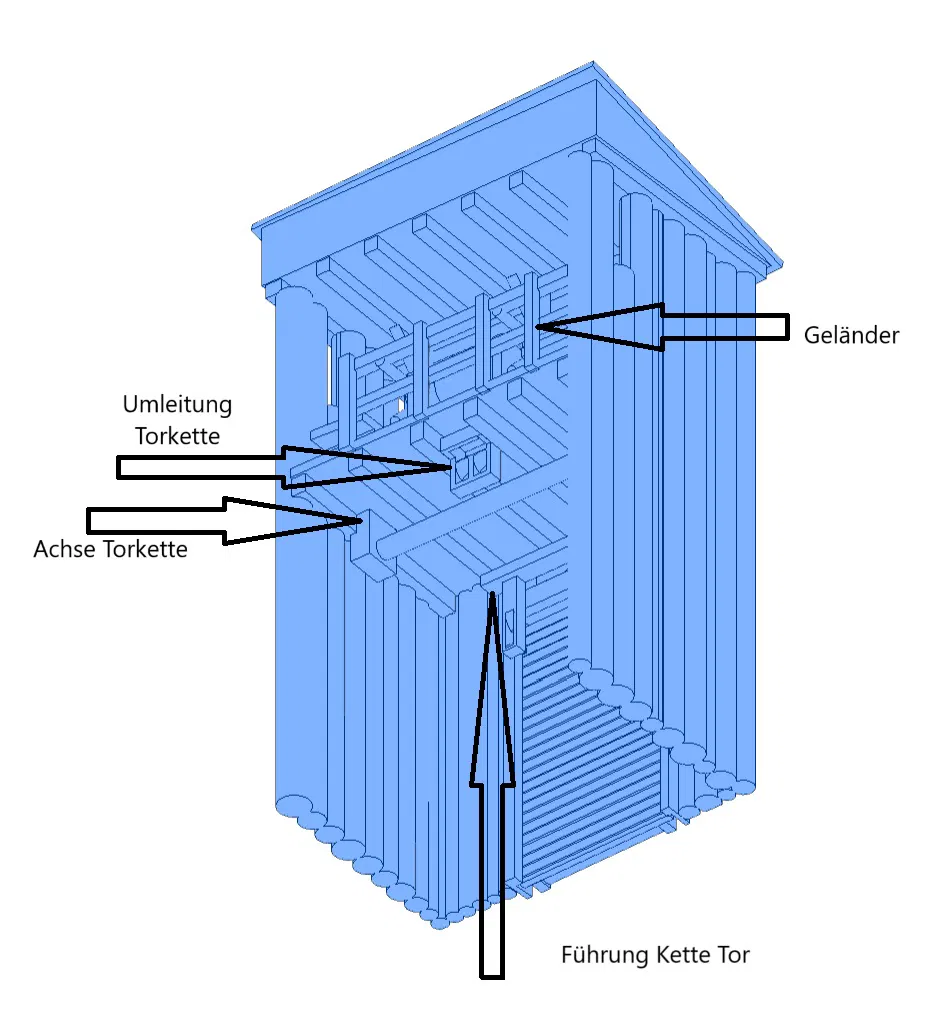 Geländer

Umleitung Torkette

Achse Torkette

Führung Kette Tor