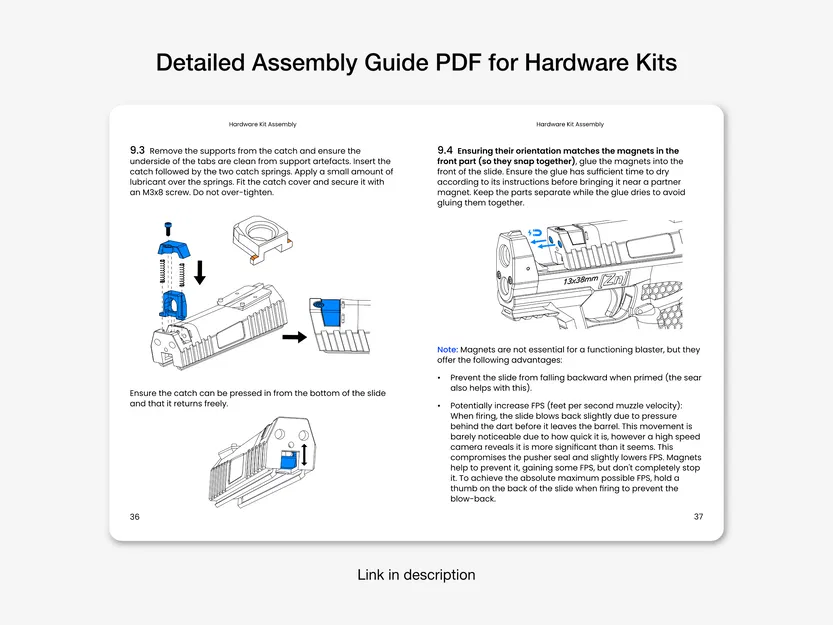 Detailed Assembly Guide PDF for Hardware Kits

Hardware Kit Assembly

9.3 Remove the supports from the catch and ensure the underside of the tabs are clean from support artefacts. Insert the catch followed by the two catch springs. Apply a small amount of lubricant over the springs. Fit the catch cover and secure it with an M3x8 screw. Do not over-tighten.

Ensure the catch can be pressed in from the bottom of the slide and that it returns freely.

36

Hardware Kit Assembly

9.4 Ensuring their orientation matches the magnets in the front part (so they snap together), glue the magnets into the front of the slide. Ensure the glue has sufficient time to dry according to its instructions before bringing it near a partner magnet. Keep the parts separate while the glue dries to avoid gluing them together.

13x38mm [Zn]

Note: Magnets are not essential for a functioning blaster, but they offer the following advantages:

• Prevent the slide from falling backward when primed (the sear also helps with this).

• Potentially increase FPS (feet per second muzzle velocity): When firing, the slide blows back slightly due to pressure behind the dart before it leaves the barrel. This movement is barely noticeable due to how quick it is, however a high speed camera reveals it is more significant than it seems. This compromises the pusher seal and slightly lowers FPS. Magnets help to prevent it, gaining some FPS, but don't completely stop it. To achieve the absolute maximum possible FPS, hold a thumb on the back of the slide when firing to prevent the blow-back.

37

Link in description