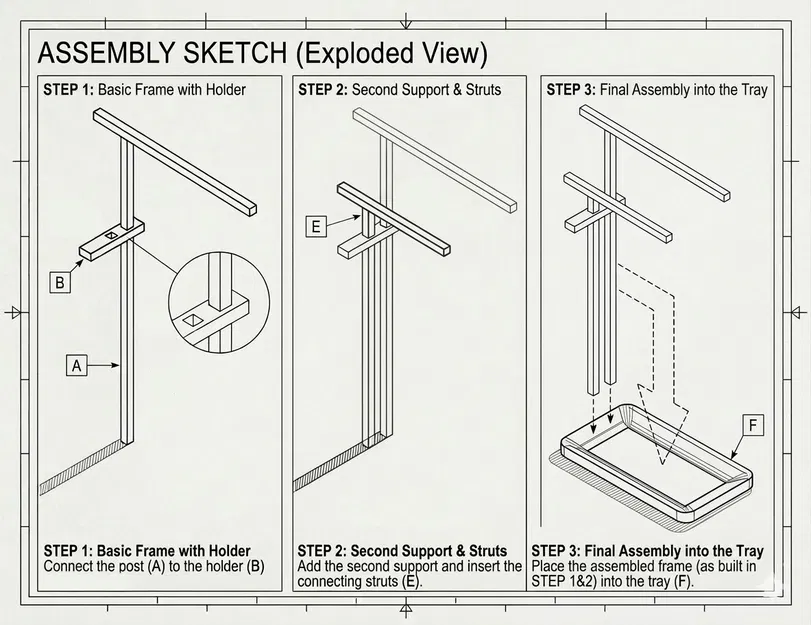 ASSEMBLY SKETCH (Exploded View)

STEP 1: Basic Frame with Holder

B

A

STEP 1: Basic Frame with Holder
Connect the post (A) to the holder (B)

STEP 2: Second Support & Struts

E

STEP 2: Second Support & Struts
Add the second support and insert the connecting struts (E).

STEP 3: Final Assembly into the Tray

F

STEP 3: Final Assembly into the Tray
Place the assembled frame (as built in STEP 1&2) into the tray (F).