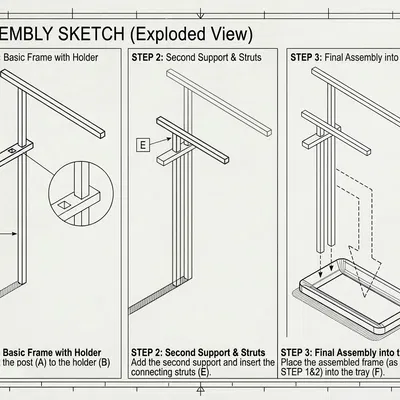 EMBLY SKETCH (Exploded View)

Basic Frame with Holder

Basic Frame with Holder
the post (A) to the holder (B)

STEP 2: Second Support & Struts

E

STEP 2: Second Support & Struts
Add the second support and insert the connecting struts (E).

STEP 3: Final Assembly into

STEP 3: Final Assembly into t
Place the assembled frame (as
STEP 1&2) into the tray (F).