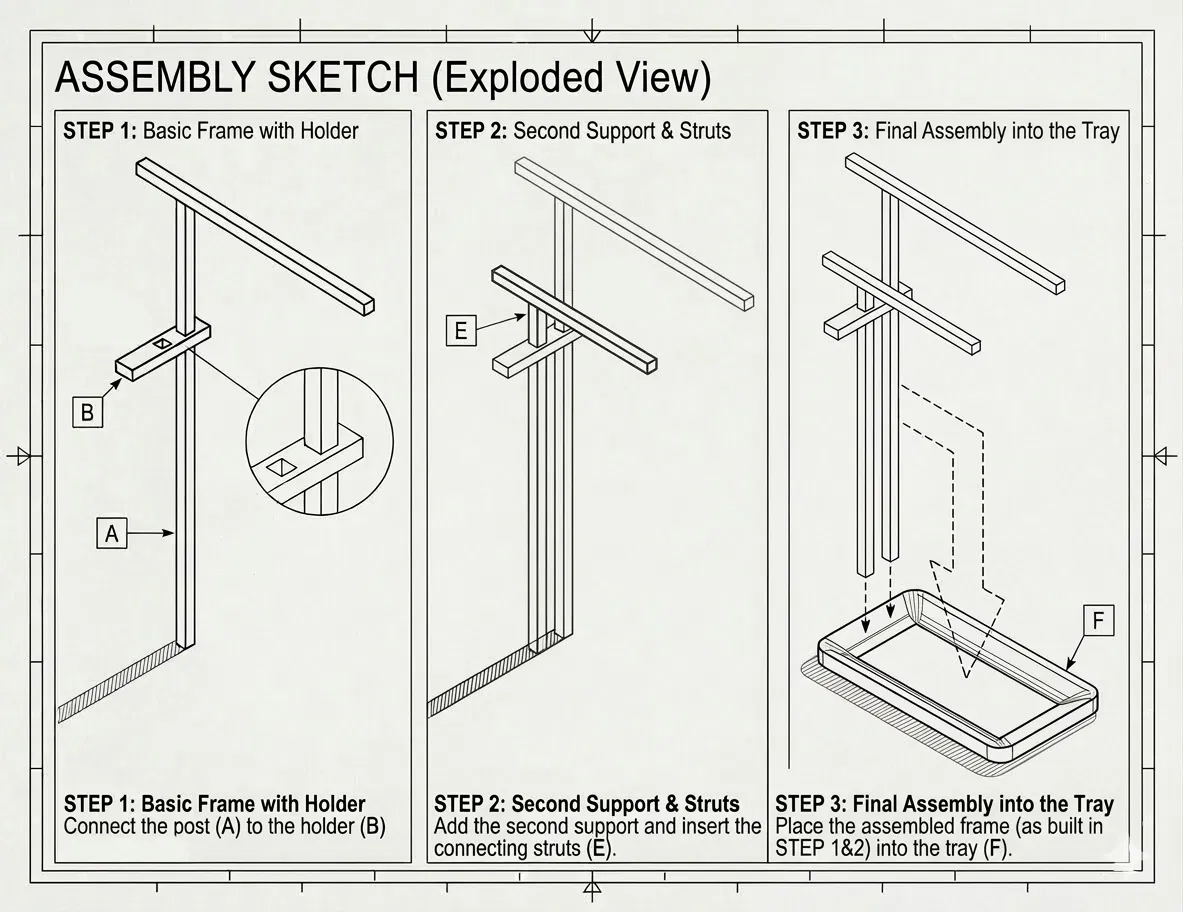 ASSEMBLY SKETCH (Exploded View)

STEP 1: Basic Frame with Holder

B

A

STEP 1: Basic Frame with Holder
Connect the post (A) to the holder (B)

STEP 2: Second Support & Struts

E

STEP 2: Second Support & Struts
Add the second support and insert the connecting struts (E).

STEP 3: Final Assembly into the Tray

F

STEP 3: Final Assembly into the Tray
Place the assembled frame (as built in STEP 1&2) into the tray (F).