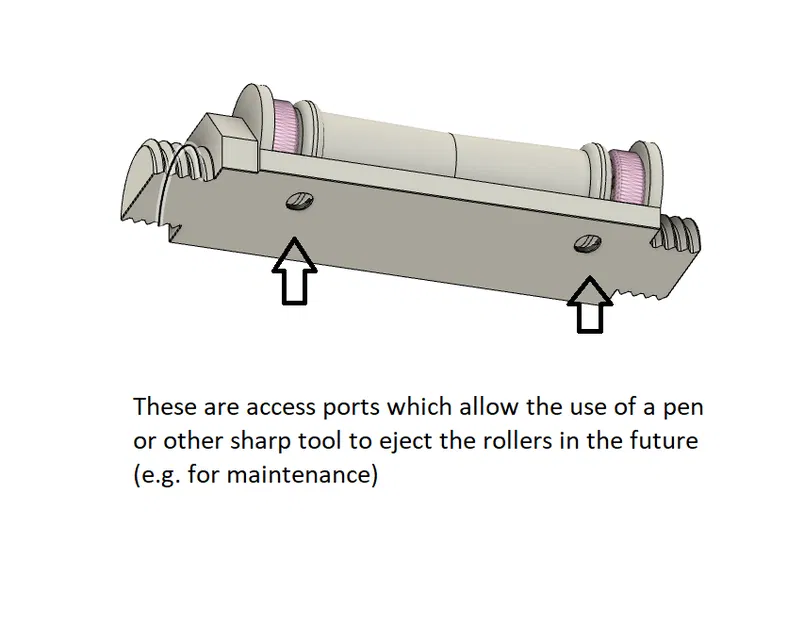 These are access ports which allow the use of a pen or other sharp tool to eject the rollers in the future (e.g. for maintenance)