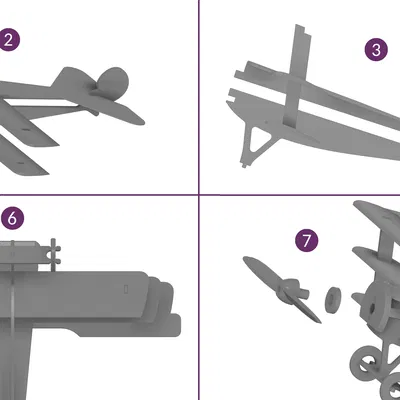 2

3

6

7