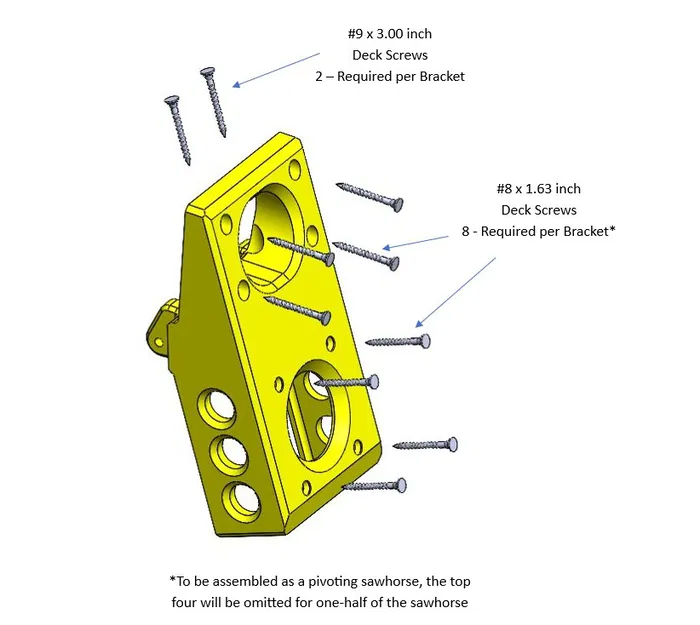 #9 x 3.00 inch
Deck Screws
2 – Required per Bracket

#8 x 1.63 inch
Deck Screws
8 - Required per Bracket*

*To be assembled as a pivoting sawhorse, the top four will be omitted for one-half of the sawhorse