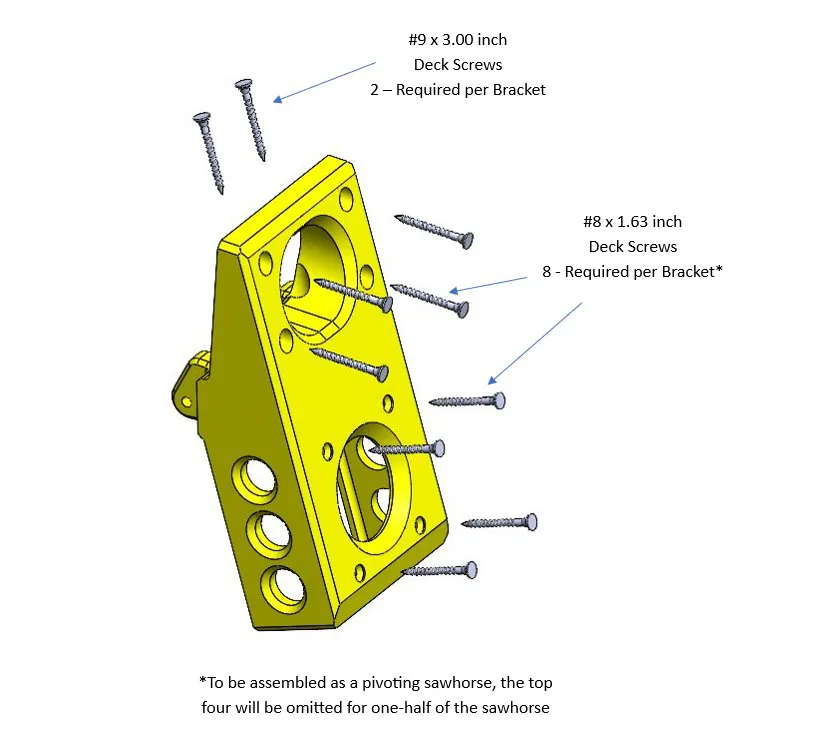 #9 x 3.00 inch
Deck Screws
2 – Required per Bracket

#8 x 1.63 inch
Deck Screws
8 - Required per Bracket*

*To be assembled as a pivoting sawhorse, the top four will be omitted for one-half of the sawhorse