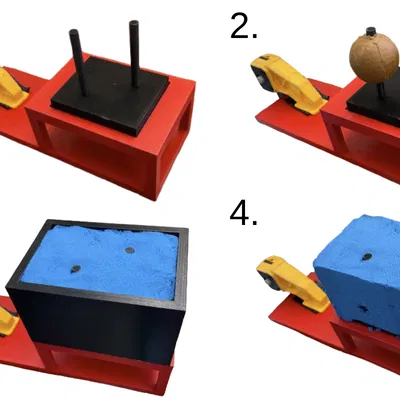 2.

4.