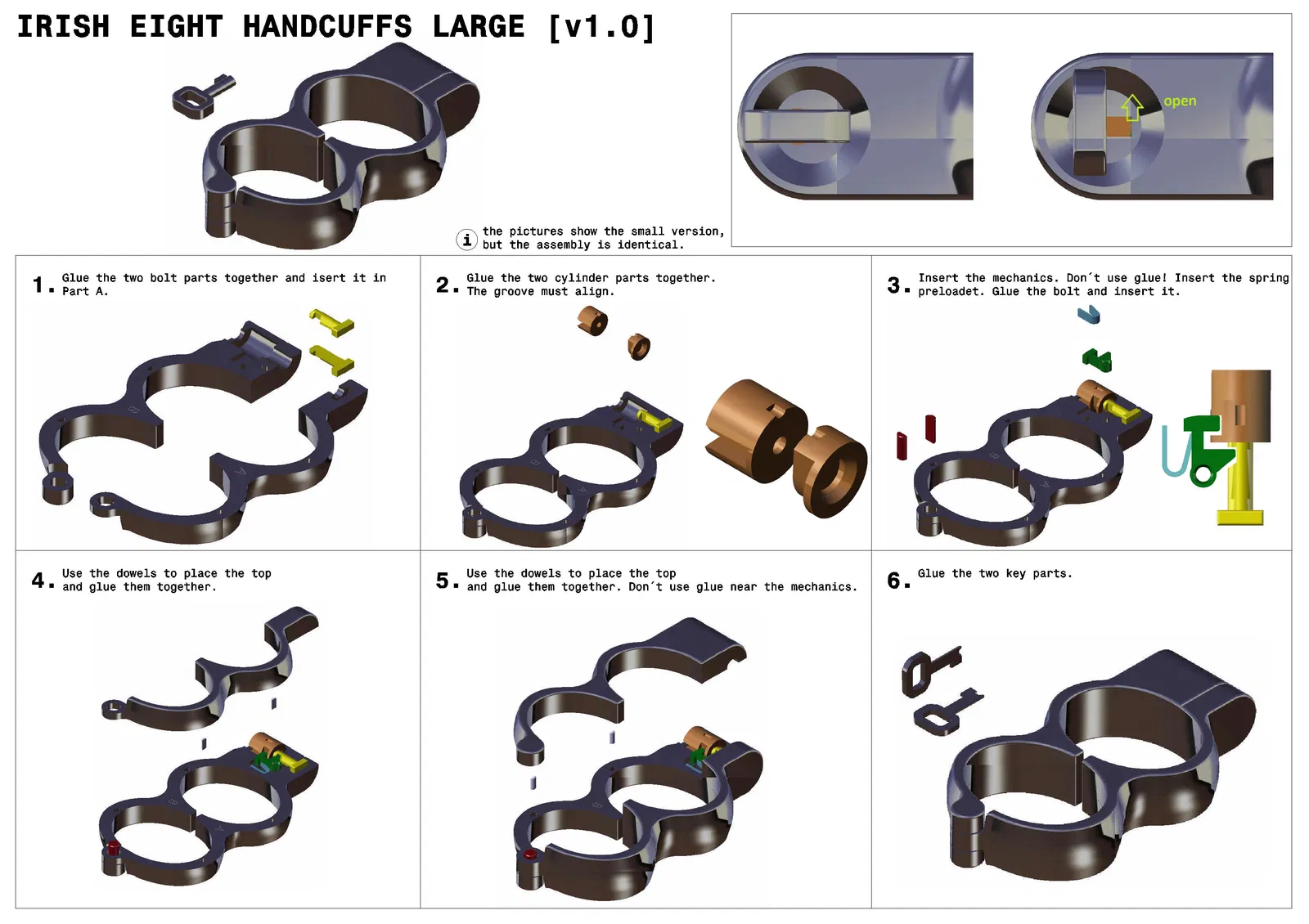 IRISH EIGHT HANDCUFFS LARGE [v1.0]

open

i the pictures show the small version, but the assembly is identical.

1. Glue the two bolt parts together and isert it in Part A.

2. Glue the two cylinder parts together. The groove must align.

3. Insert the mechanics. Don´t use glue! Insert the spring preloadet. Glue the bolt and insert it.

4. Use the dowels to place the top and glue them together.

5. Use the dowels to place the top and glue them together. Don´t use glue near the mechanics.

6. Glue the two key parts.