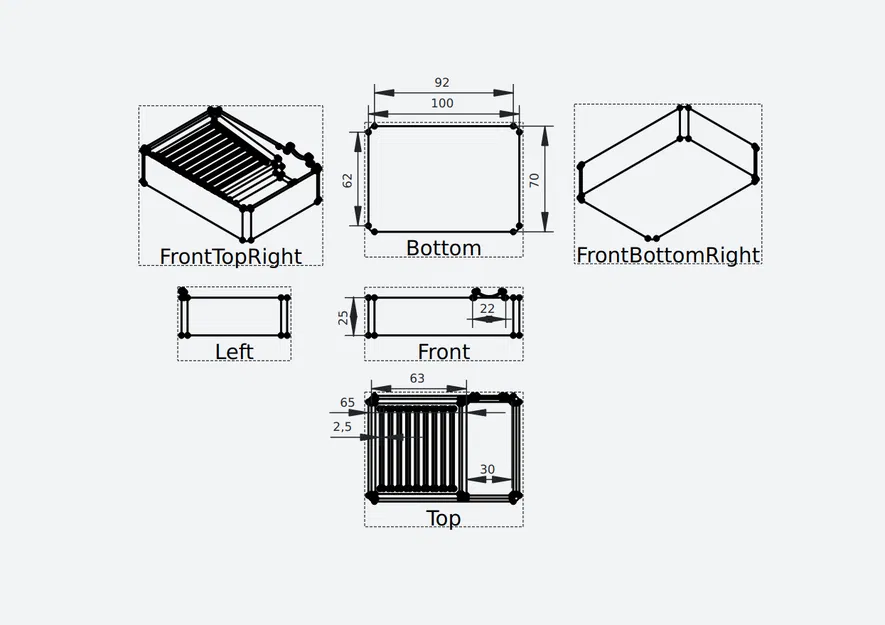 FrontTopRight

92

100

62

70

Bottom

FrontBottomRight

Left

25

22

Front

63

65

2,5

30

Top