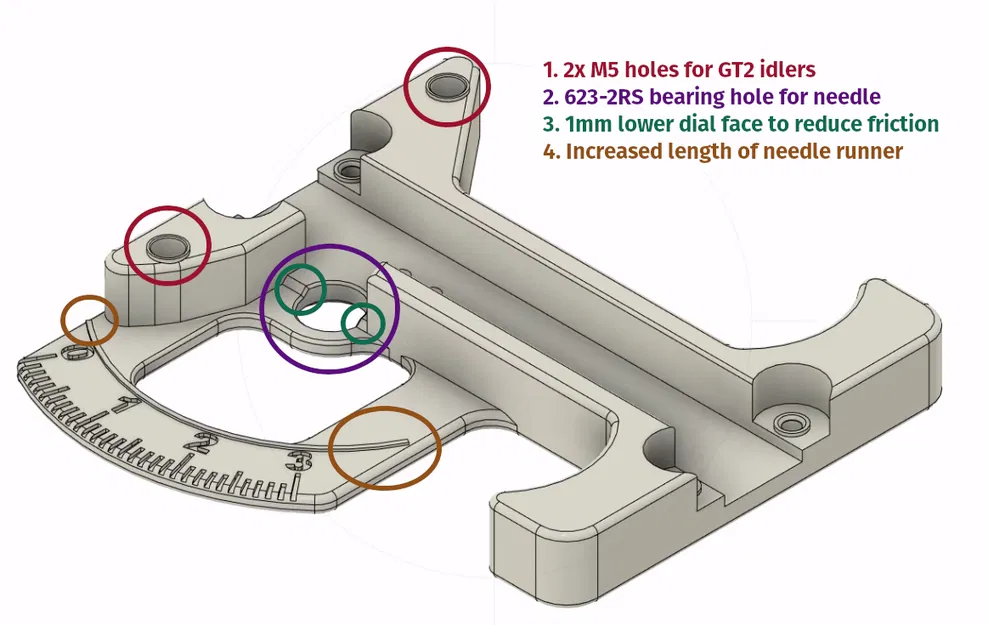 1. 2x M5 holes for GT2 idlers
2. 623-2RS bearing hole for needle
3. 1mm lower dial face to reduce friction
4. Increased length of needle runner

0
1
2
3