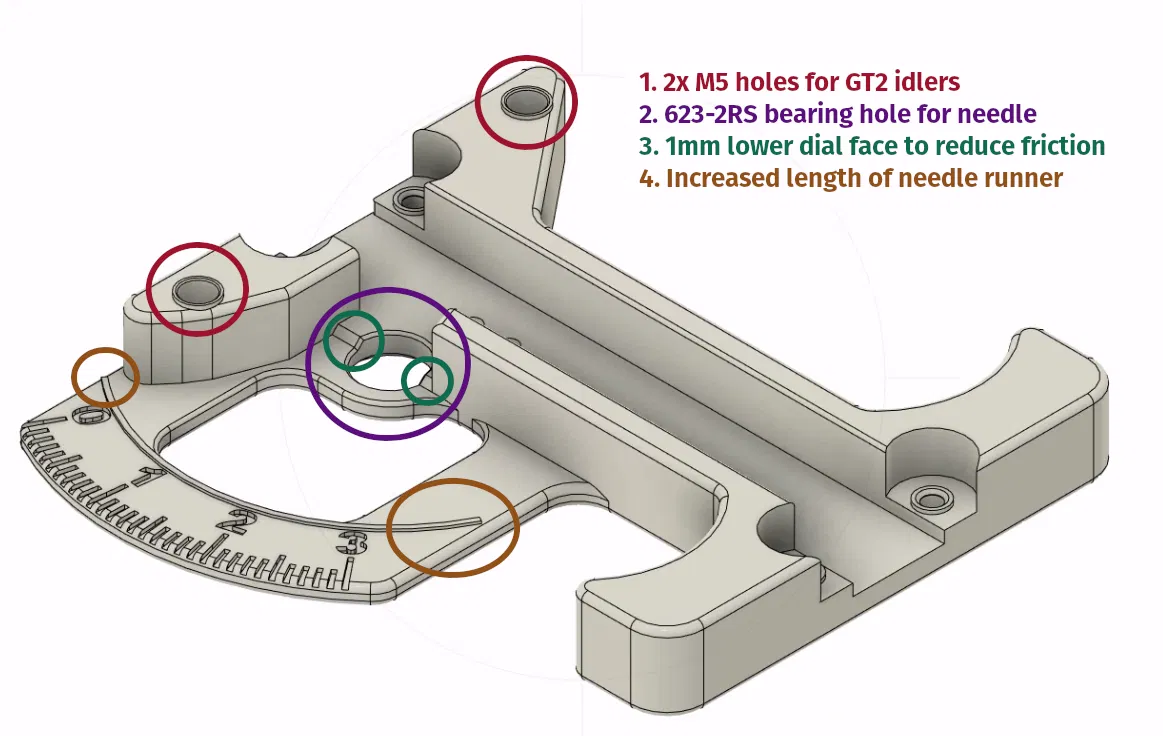 1. 2x M5 holes for GT2 idlers
2. 623-2RS bearing hole for needle
3. 1mm lower dial face to reduce friction
4. Increased length of needle runner

0
1
2
3