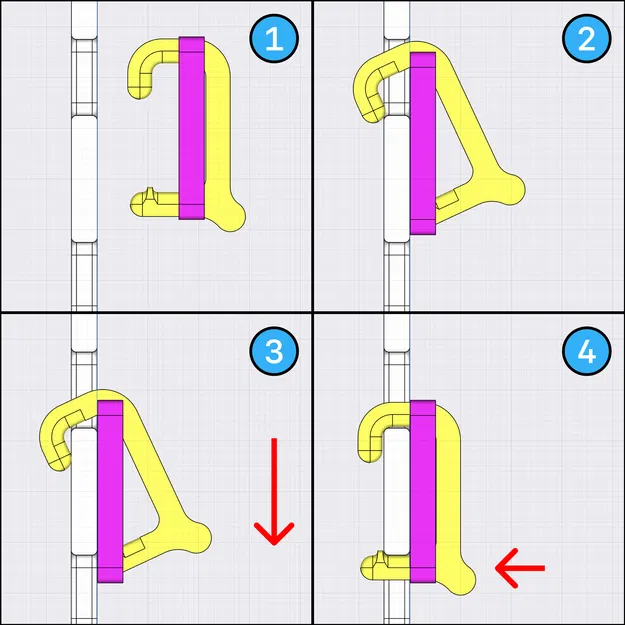 1
2
3
4