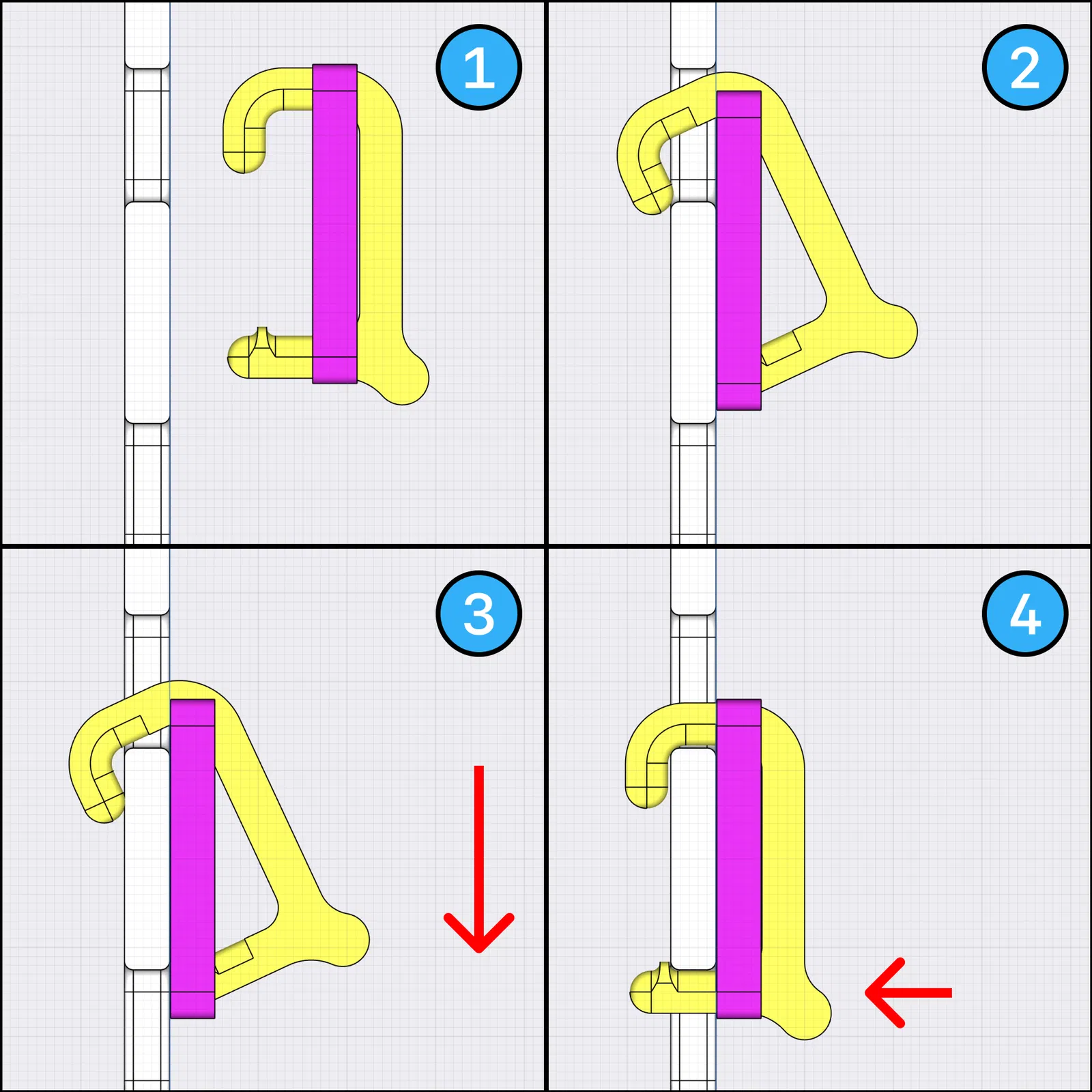 1

2

3

4