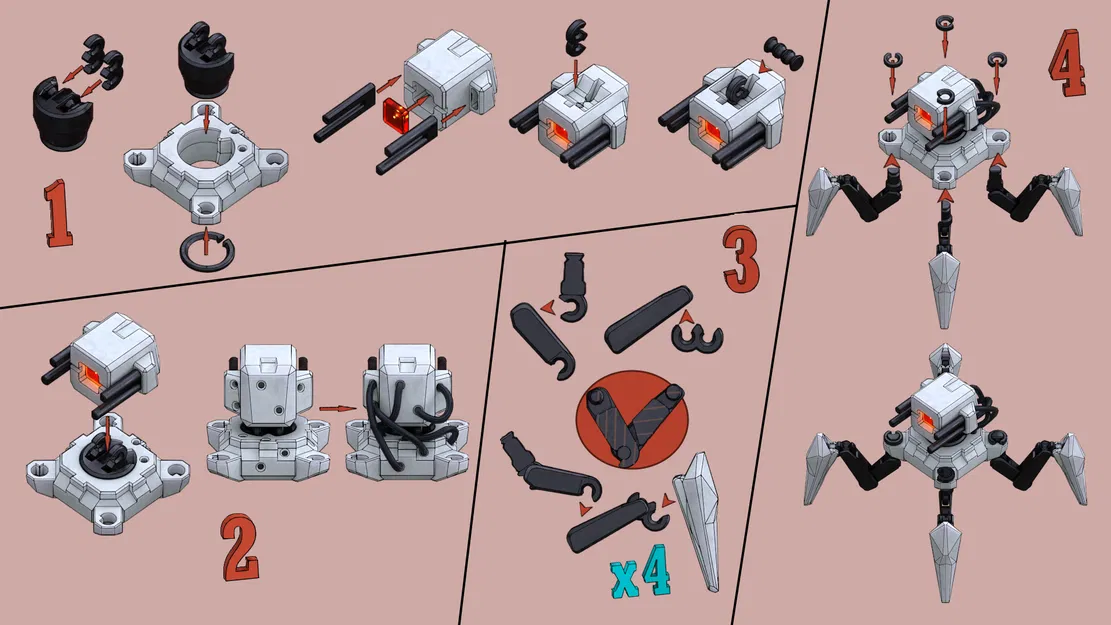 1

2

3

x4

4