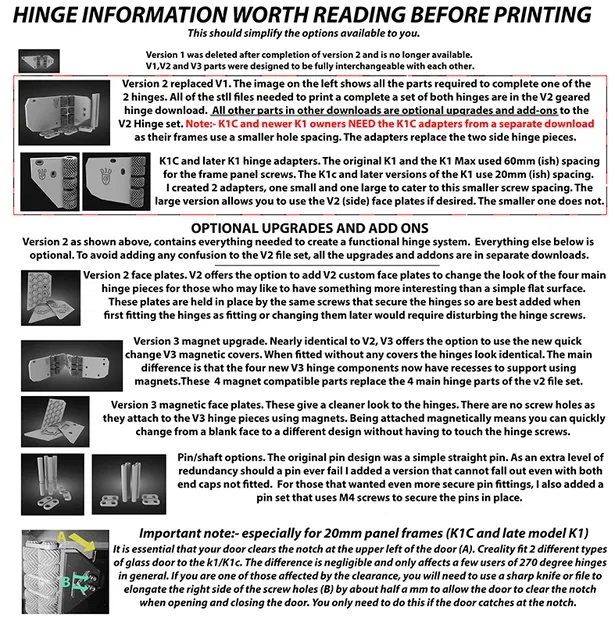 HINGE INFORMATION WORTH READING BEFORE PRINTING
This should simplify the options available to you.

Version 1 was deleted after completion of version 2 and is no longer available. V1,V2 and V3 parts were designed to be fully interchangeable with each other.

Version 2 replaced V1. The image on the left shows all the parts required to complete one of the 2 hinges. All of the stll files needed to print a complete a set of both hinges are in the V2 geared hinge download. All other parts in other downloads are optional upgrades and add-ons to the V2 Hinge set. Note:- K1C and newer K1 owners NEED the K1C adapters from a separate download as their frames use a smaller hole spacing. The adapters replace the two side hinge pieces.

K1C and later K1 hinge adapters. The original K1 and the K1 Max used 60mm (ish) spacing for the frame panel screws. The K1c and later versions of the K1 use 20mm (ish) spacing. I created 2 adapters, one small and one large to cater to this smaller screw spacing. The large version allows you to use the V2 (side) face plates if desired. The smaller one does not.

OPTIONAL UPGRADES AND ADD ONS
Version 2 as shown above, contains everything needed to create a functional hinge system. Everything else below is optional. To avoid adding any confusion to the V2 file set, all the upgrades and addons are in separate downloads.

Version 2 face plates. V2 offers the option to add V2 custom face plates to change the look of the four main hinge pieces for those who may like to have something more interesting than a simple flat surface. These plates are held in place by the same screws that secure the hinges so are best added when first fitting the hinges as fitting or changing them later would require disturbing the hinge screws.

Version 3 magnet upgrade. Nearly identical to V2, V3 offers the option to use the new quick change V3 magnetic covers. When fitted without any covers the hinges look identical. The main difference is that the four new V3 hinge components now have recesses to support using magnets.These 4 magnet compatible parts replace the 4 main hinge parts of the v2 file set.

Version 3 magnetic face plates. These give a cleaner look to the hinges. There are no screw holes as they attach to the V3 hinge pieces using magnets. Being attached magnetically means you can quickly change from a blank face to a different design without having to touch the hinge screws.

Pin/shaft options. The original pin design was a simple straight pin. As an extra level of redundancy should a pin ever fail I added a version that cannot fall out even with both end caps not fitted. For those that wanted even more secure pin fittings, I also added a pin set that uses M4 screws to secure the pins in place.

A
B
Important note:- especially for 20mm panel frames (K1C and late model K1)
It is essential that your door clears the notch at the upper left of the door (A). Creality fit 2 different types of glass door to the k1/K1c. The difference is negligible and only affects a few users of 270 degree hinges in general. If you are one of those affected by the clearance, you will need to use a sharp knife or file to elongate the right side of the screw holes (B) by about half a mm to allow the door to clear the notch when opening and closing the door. You only need to do this if the door catches at the notch.