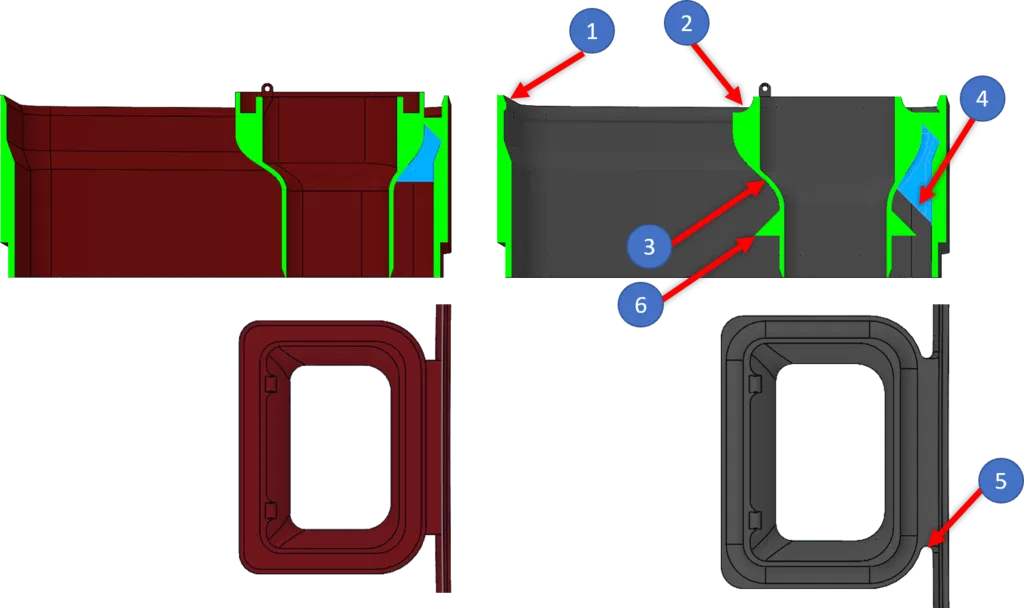 1
2
4
3
6
5