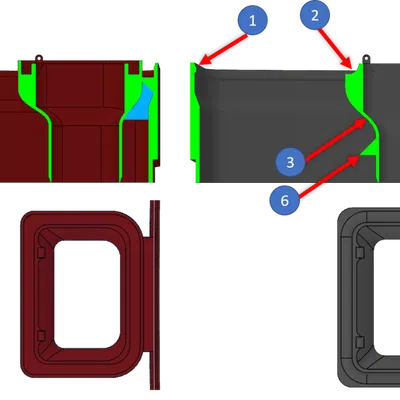 1
2
3
6