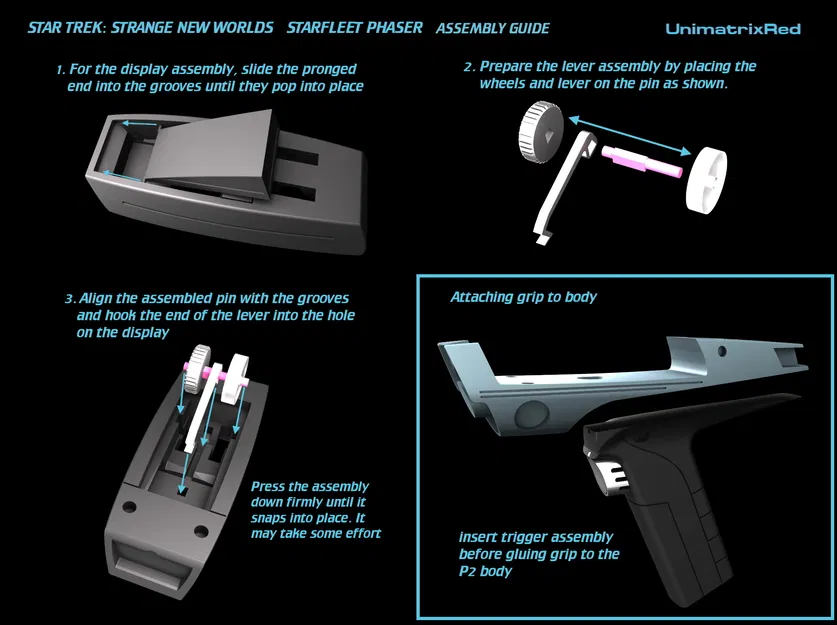 STAR TREK: STRANGE NEW WORLDS   STARFLEET PHASER   ASSEMBLY GUIDE

UnimatrixRed

1. For the display assembly, slide the pronged end into the grooves until they pop into place

2. Prepare the lever assembly by placing the wheels and lever on the pin as shown.

3. Align the assembled pin with the grooves and hook the end of the lever into the hole on the display

Press the assembly down firmly until it snaps into place. It may take some effort

Attaching grip to body

insert trigger assembly before gluing grip to the P2 body