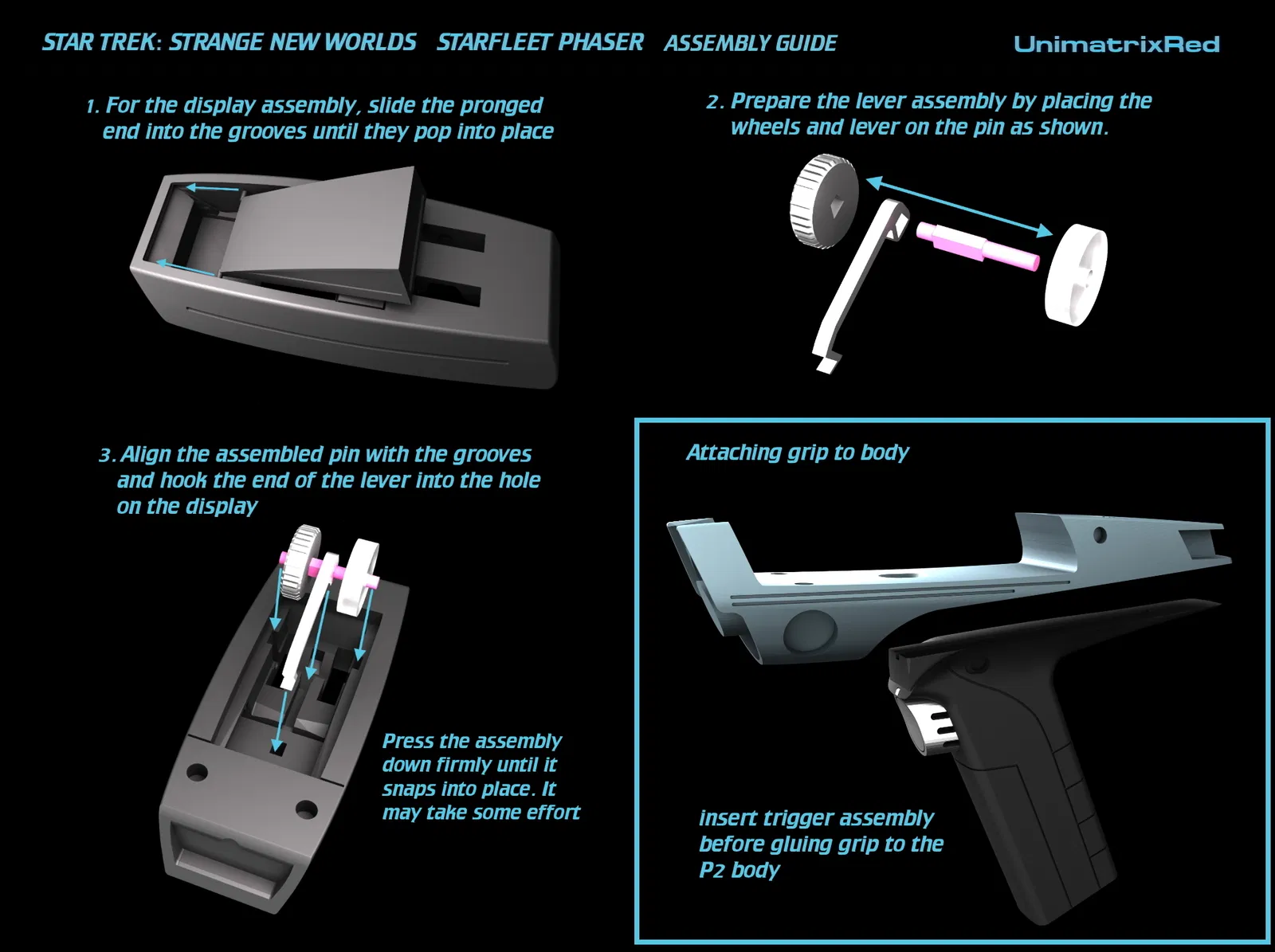 STAR TREK: STRANGE NEW WORLDS STARFLEET PHASER ASSEMBLY GUIDE

UnimatrixRed

1. For the display assembly, slide the pronged end into the grooves until they pop into place

2. Prepare the lever assembly by placing the wheels and lever on the pin as shown.

3. Align the assembled pin with the grooves and hook the end of the lever into the hole on the display

Press the assembly down firmly until it snaps into place. It may take some effort

Attaching grip to body

insert trigger assembly before gluing grip to the P2 body