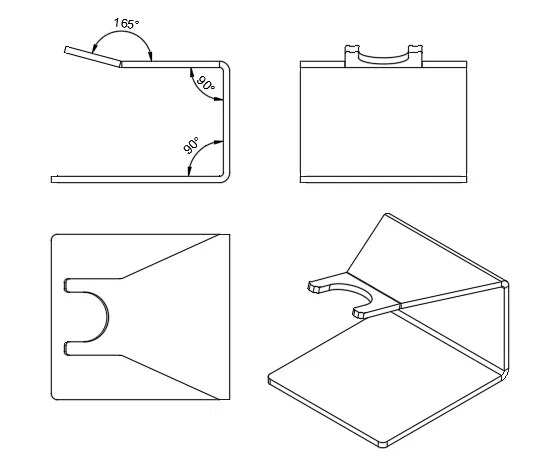 165°
90°
90°