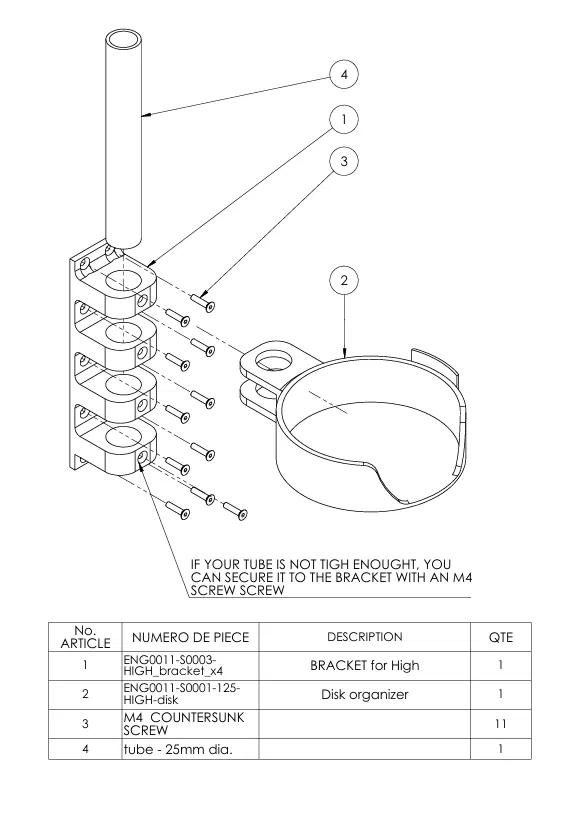 4

1

3

2

IF YOUR TUBE IS NOT TIGH ENOUGHT, YOU CAN SECURE IT TO THE BRACKET WITH AN M4 SCREW SCREW

| No. ARTICLE | NUMERO DE PIECE | DESCRIPTION | QTE |
|---|---|---|---|
| 1 | ENG0011-S0003-HIGH_bracket_x4 | BRACKET for High | 1 |
| 2 | ENG0011-S0001-125-HIGH-disk | Disk organizer | 1 |
| 3 | M4 COUNTERSUNK SCREW | | 11 |
| 4 | tube - 25mm dia. | | 1 |