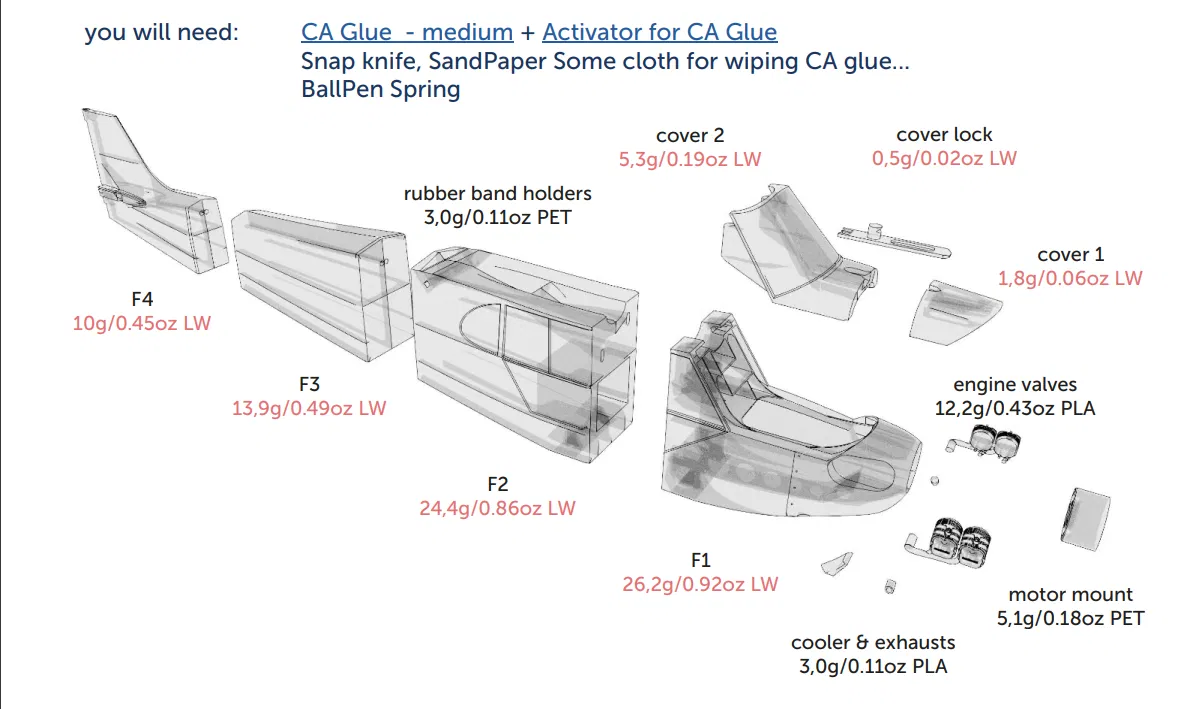 you will need: CA Glue - medium + Activator for CA Glue
Snap knife, SandPaper Some cloth for wiping CA glue...
BallPen Spring

cover 2
5,3g/0.19oz LW

cover lock
0,5g/0.02oz LW

rubber band holders
3,0g/0.11oz PET

cover 1
1,8g/0.06oz LW

F4
10g/0.45oz LW

F3
13,9g/0.49oz LW

engine valves
12,2g/0.43oz PLA

F2
24,4g/0.86oz LW

F1
26,2g/0.92oz LW

motor mount
5,1g/0.18oz PET

cooler & exhausts
3,0g/0.11oz PLA