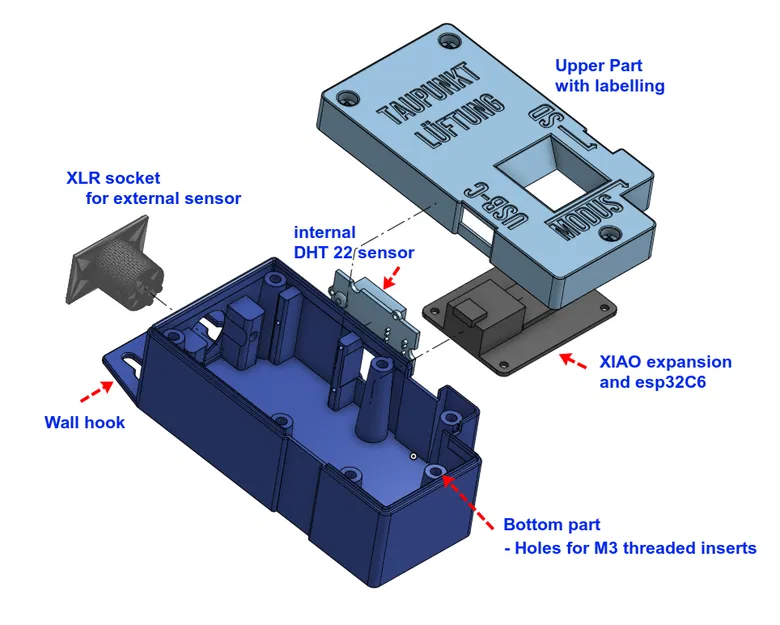 Upper Part
with labelling

TAUPUNKT
LÜFTUNG

SD

USB-C

MODUS

XLR socket
for external sensor

internal
DHT 22 sensor

XIAO expansion
and esp32C6

Wall hook

Bottom part
- Holes for M3 threaded inserts