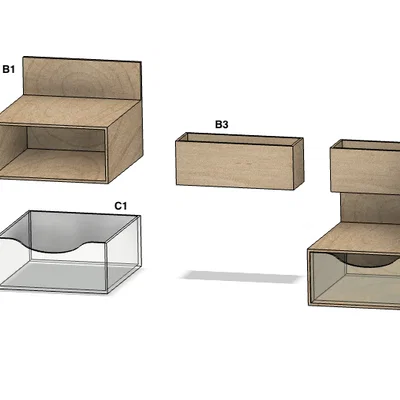 B1

B3

C1