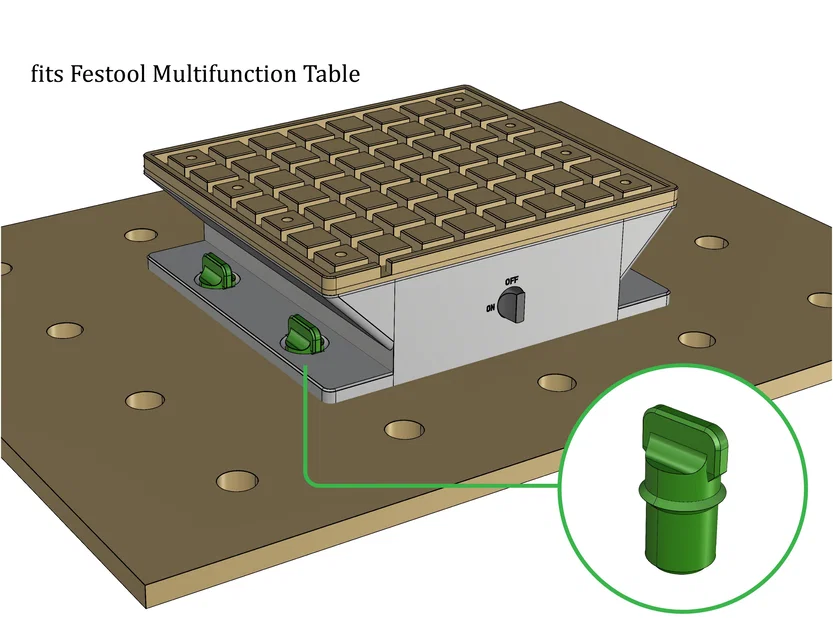 fits Festool Multifunction Table

OFF
ON