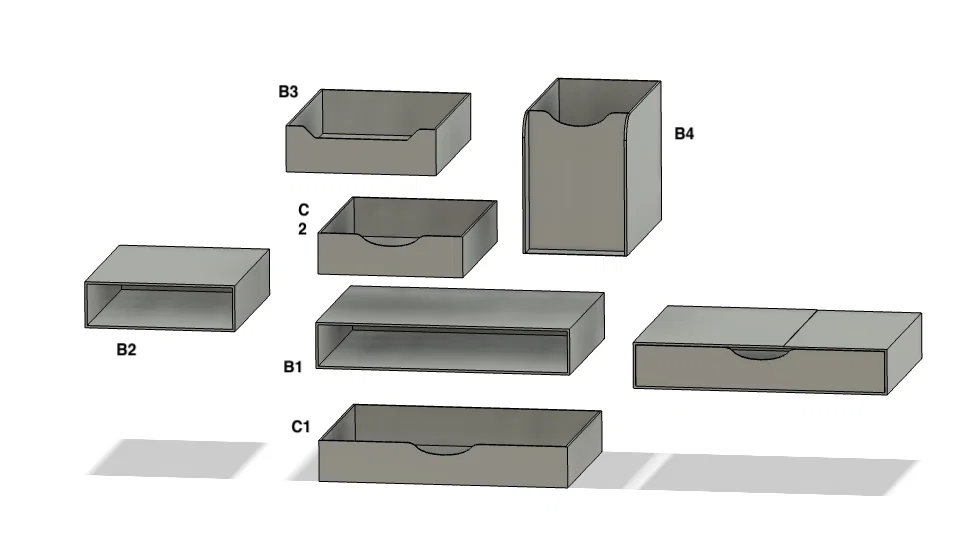 B3

B4

C
2

B2

B1

C1