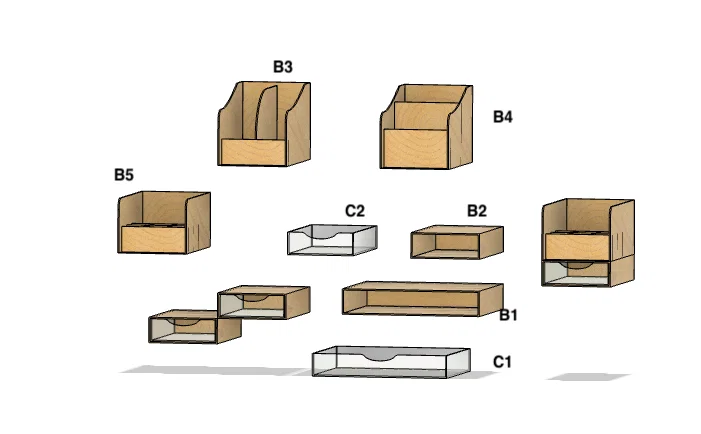 B3

B4

B5

C2

B2

B1

C1