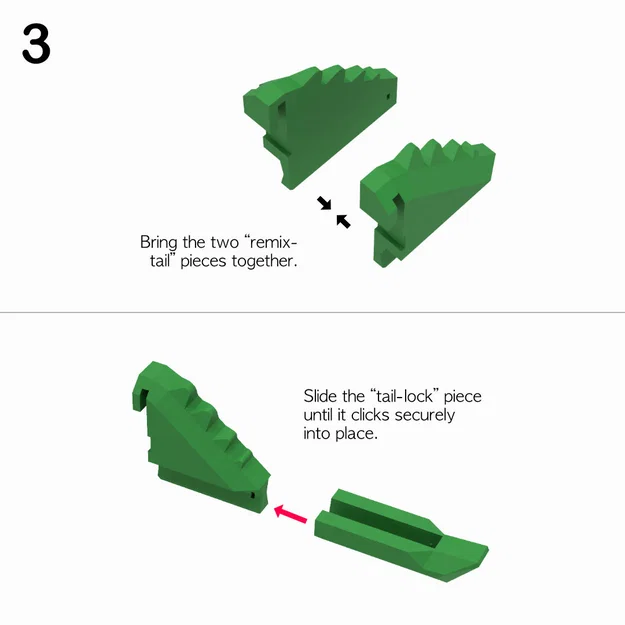 3

Bring the two “remix-tail” pieces together.

Slide the “tail-lock” piece until it clicks securely into place.