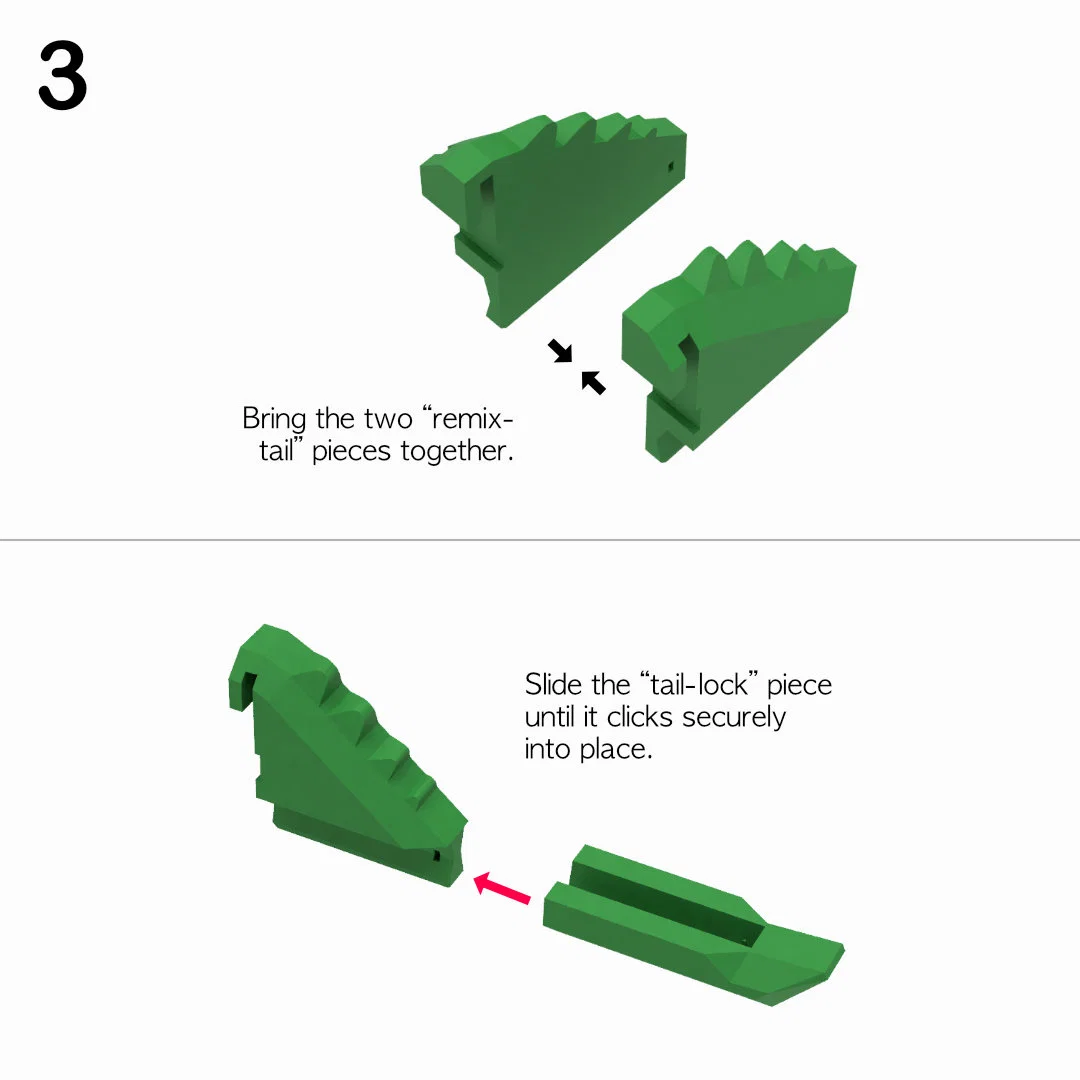 3

Bring the two “remix-tail” pieces together.

Slide the “tail-lock” piece until it clicks securely into place.