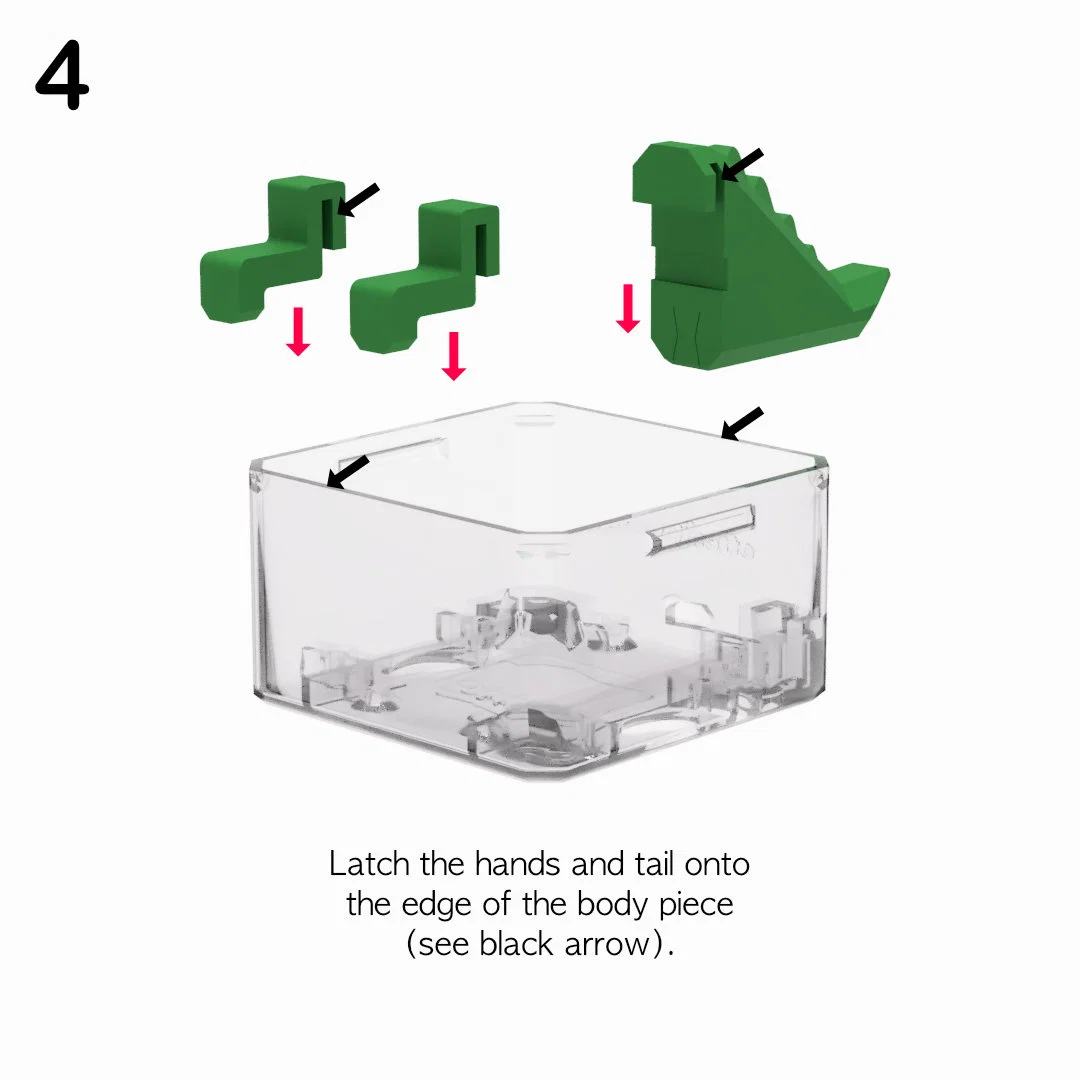 4

Latch the hands and tail onto the edge of the body piece (see black arrow).