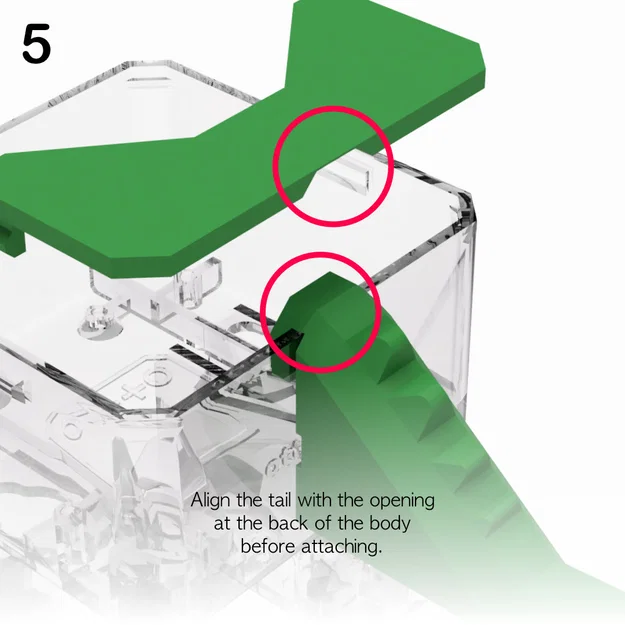 5

Align the tail with the opening at the back of the body before attaching.