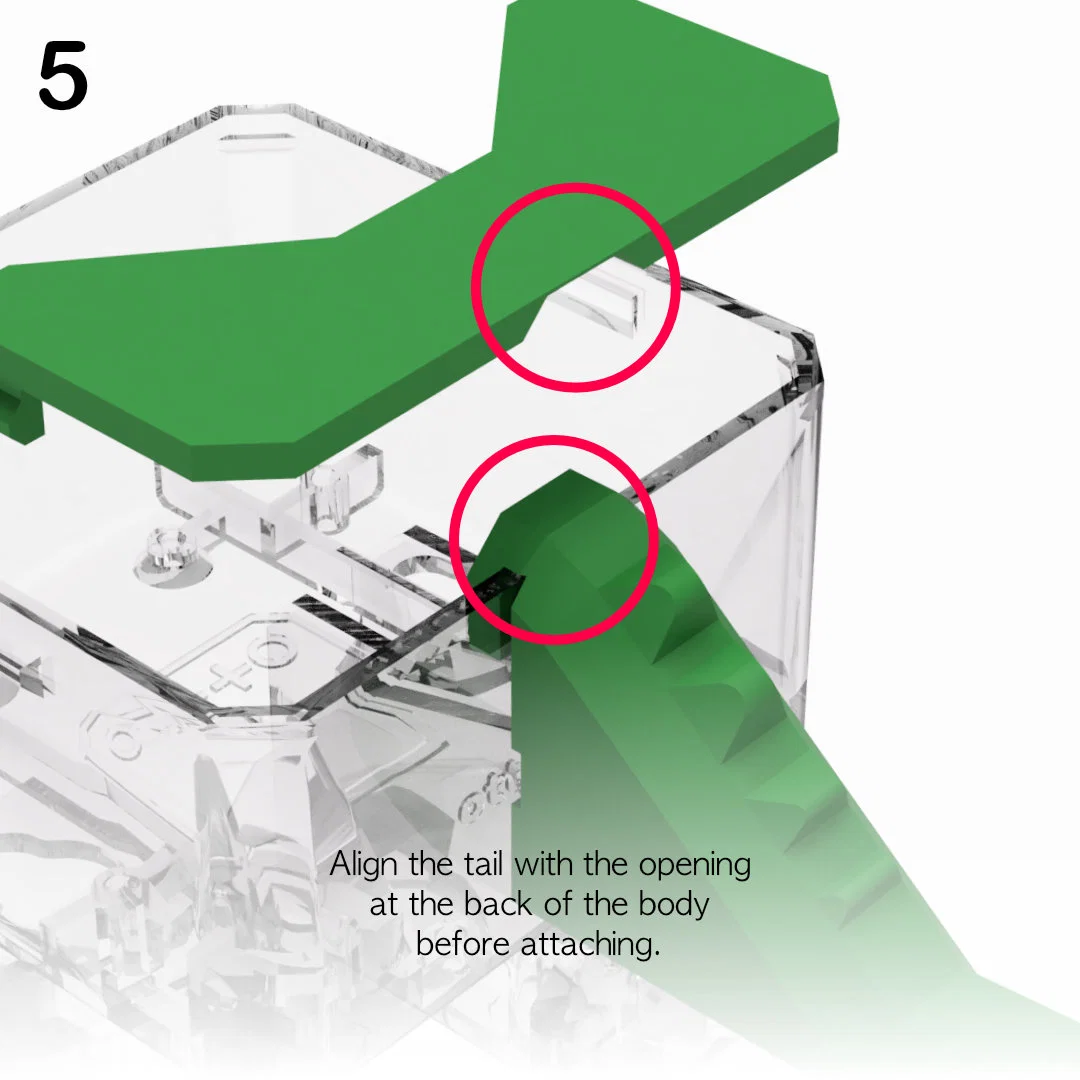 5

Align the tail with the opening at the back of the body before attaching.