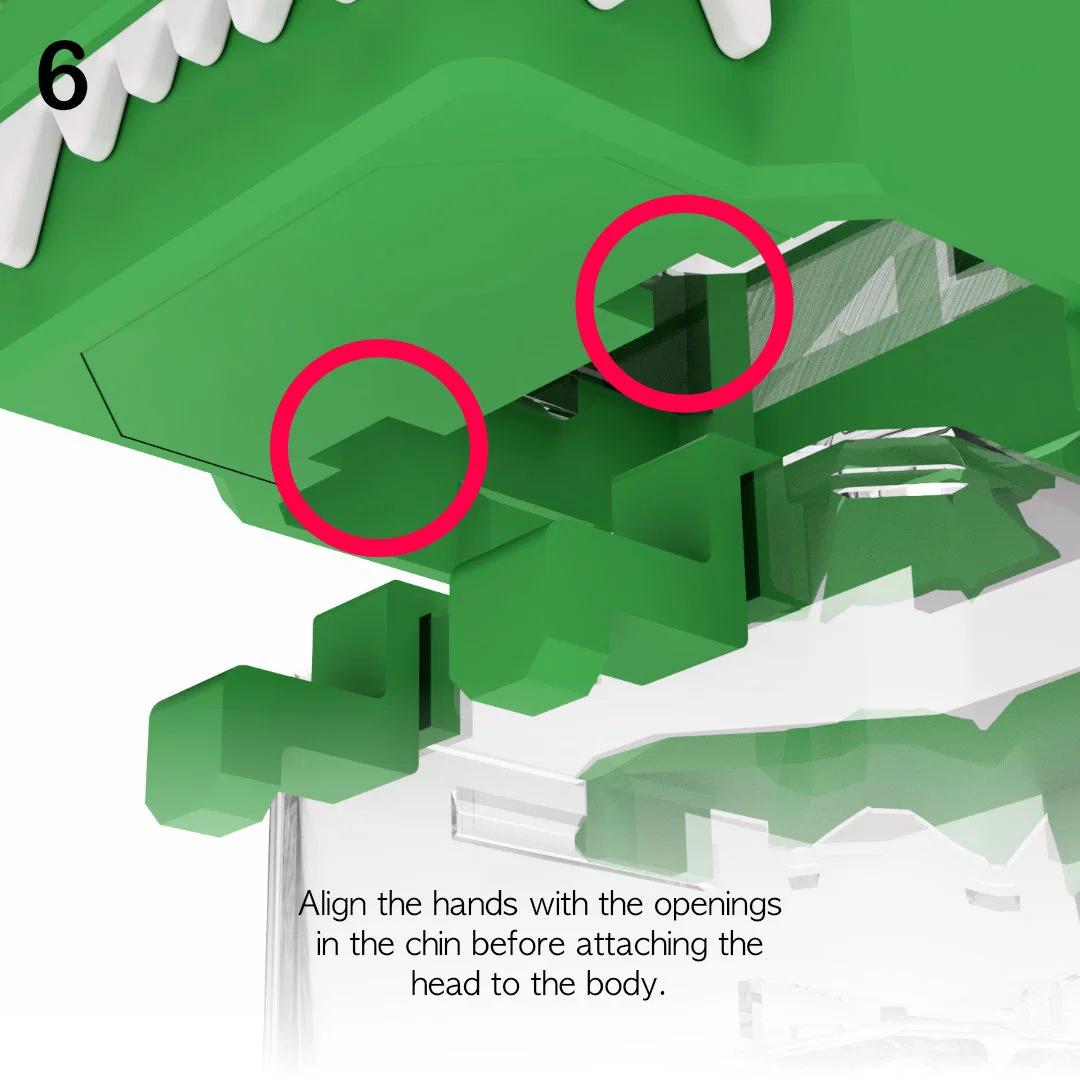 6

Align the hands with the openings in the chin before attaching the head to the body.