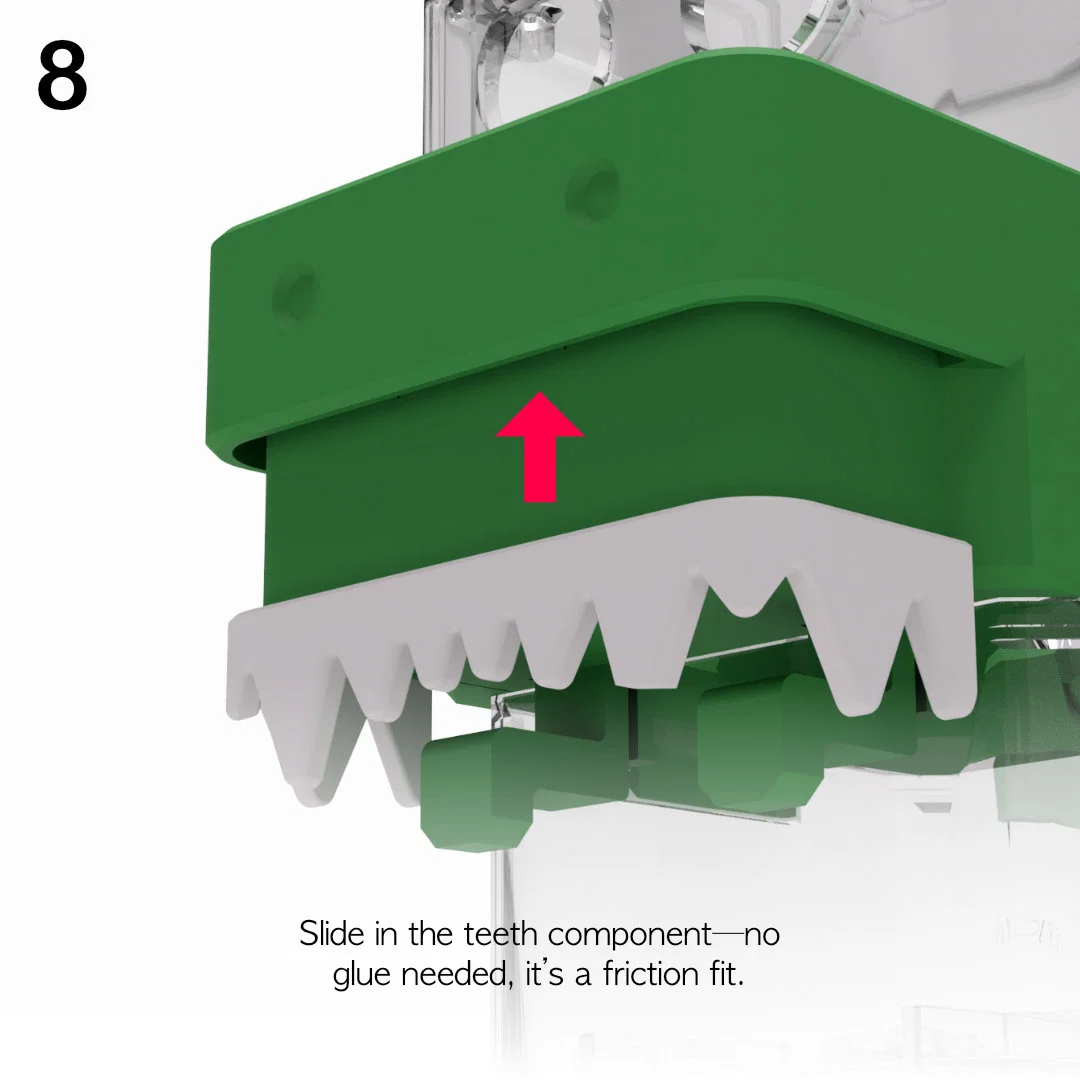 8

Slide in the teeth component—no glue needed, it's a friction fit.