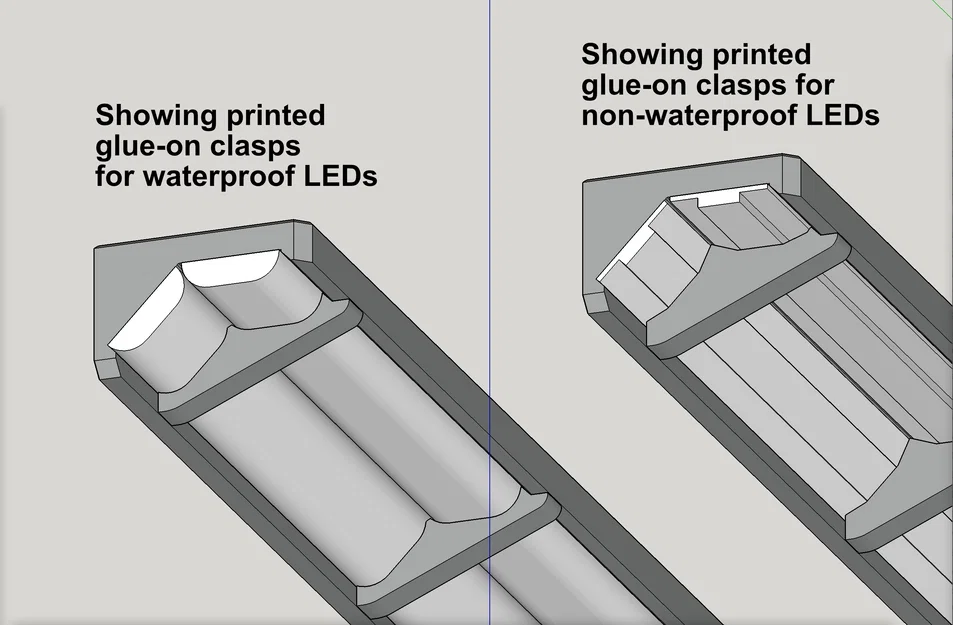 Showing printed glue-on clasps for waterproof LEDs

Showing printed glue-on clasps for non-waterproof LEDs