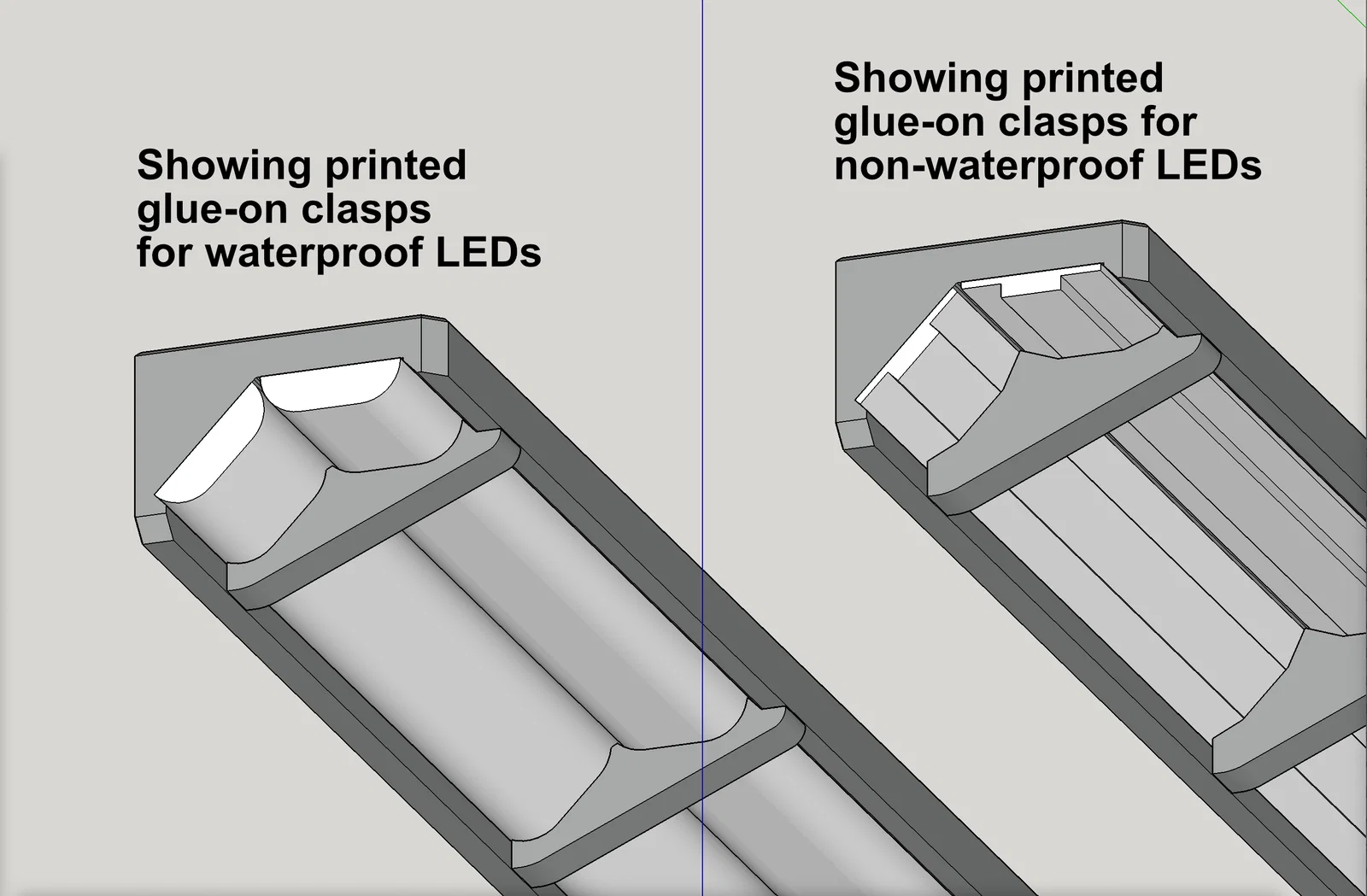 Showing printed glue-on clasps for waterproof LEDs

Showing printed glue-on clasps for non-waterproof LEDs