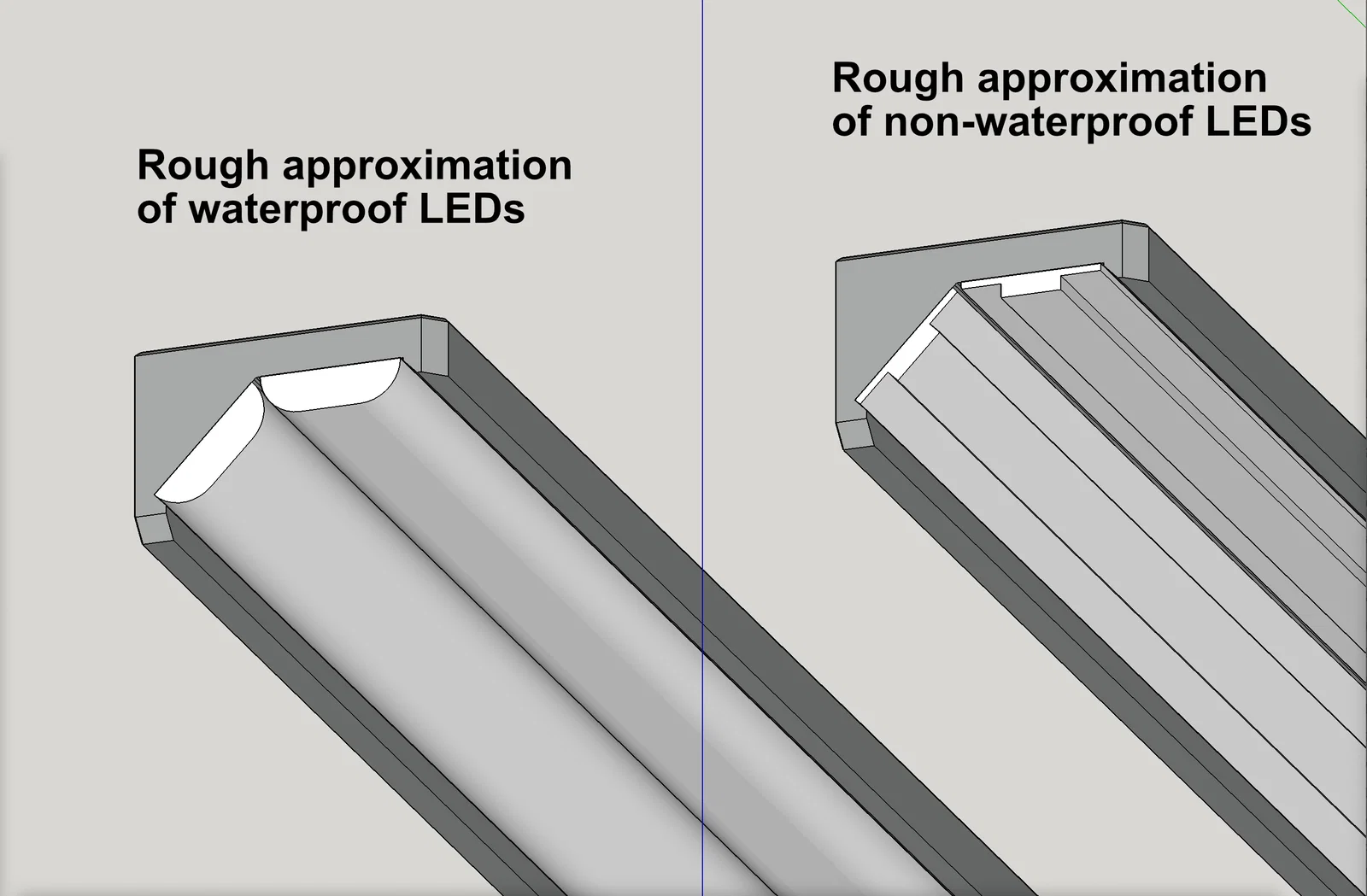 Rough approximation of waterproof LEDs

Rough approximation of non-waterproof LEDs