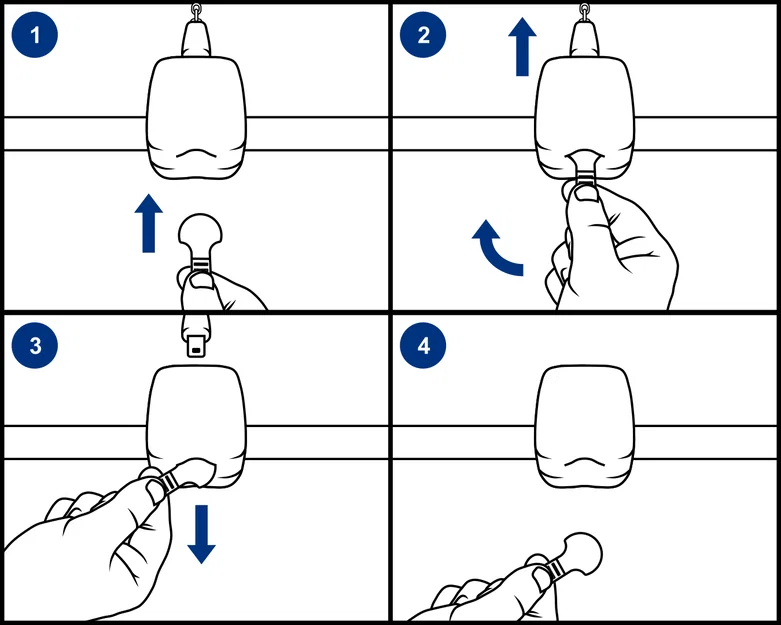 1

2

3

4