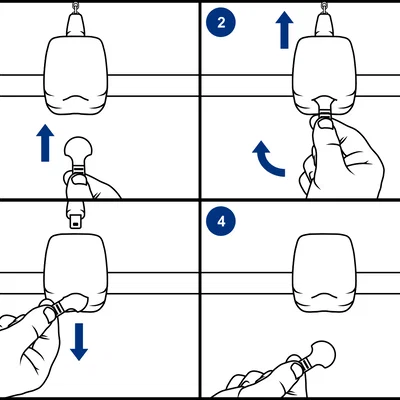 2

4