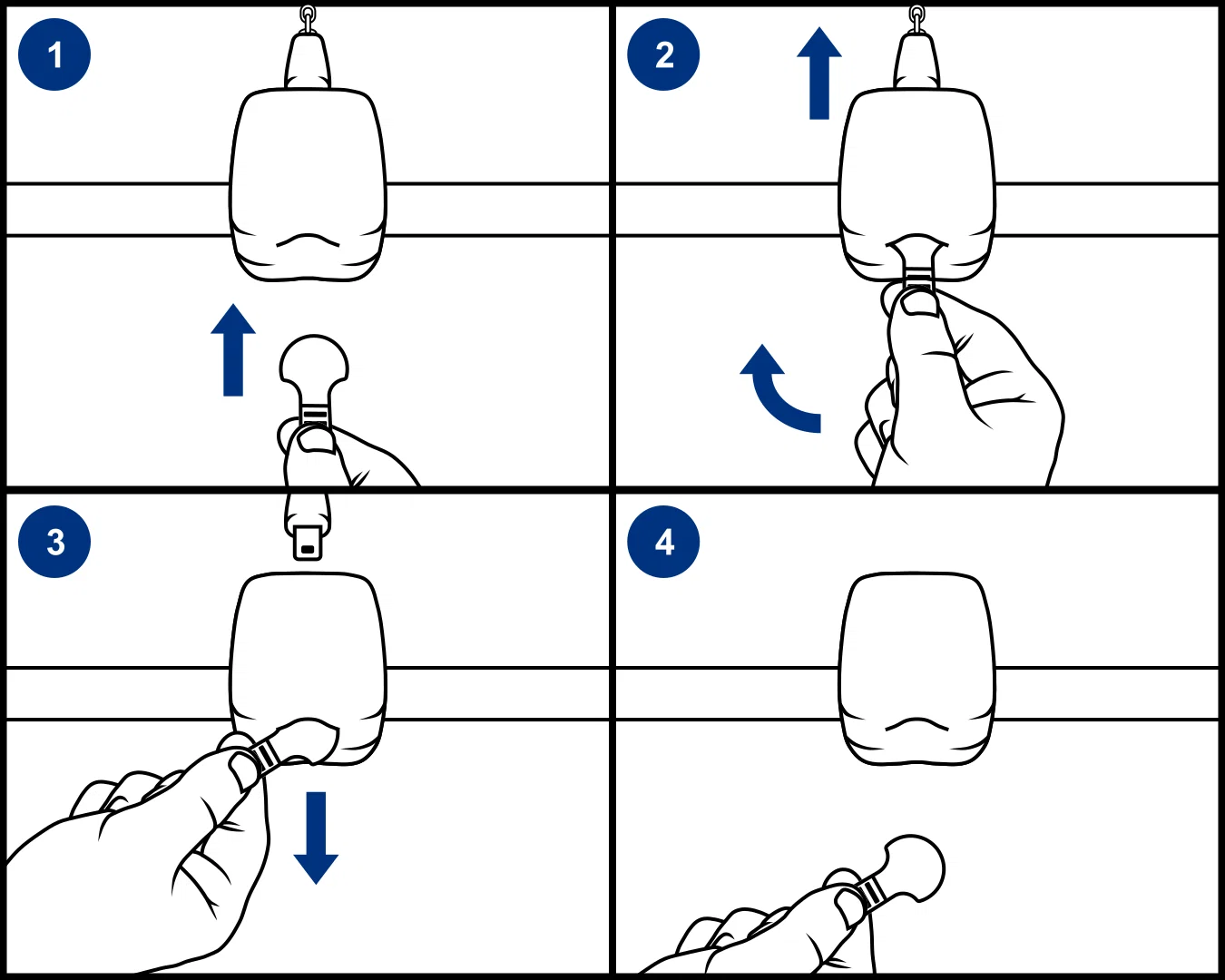 1

2

3

4