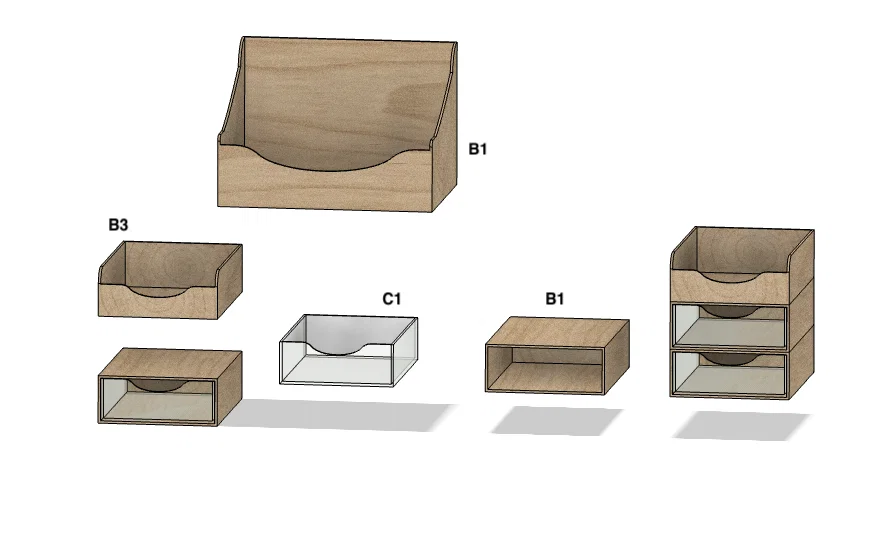 B1

B3

C1

B1