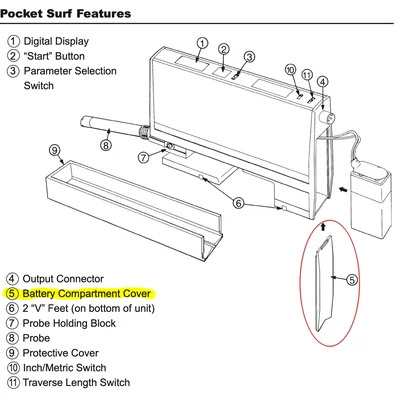 Pocket Surf Features

① Digital Display
② "Start" Button
③ Parameter Selection Switch

1 2 3 10 11 4 8 7 9 6 5

④ Output Connector
⑤ Battery Compartment Cover
⑥ 2 "V" Feet (on bottom of unit)
⑦ Probe Holding Block
⑧ Probe
⑨ Protective Cover
⑩ Inch/Metric Switch
⑪ Traverse Length Switch