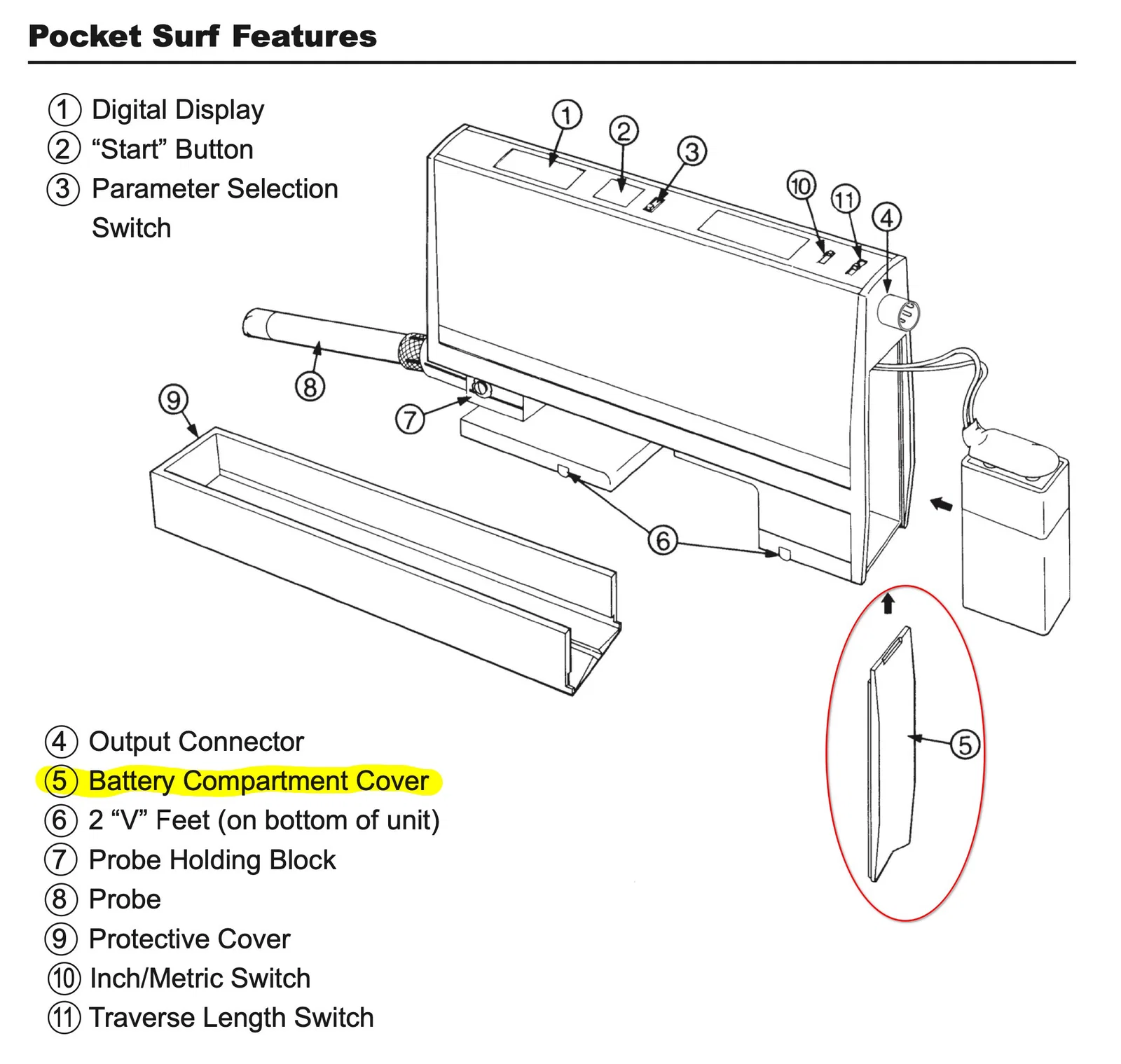 Pocket Surf Features

① Digital Display
② “Start” Button
③ Parameter Selection Switch

①
②
③
⑩
⑪
④
⑧
⑨
⑦
⑥
⑤

④ Output Connector
⑤ Battery Compartment Cover
⑥ 2 “V” Feet (on bottom of unit)
⑦ Probe Holding Block
⑧ Probe
⑨ Protective Cover
⑩ Inch/Metric Switch
⑪ Traverse Length Switch