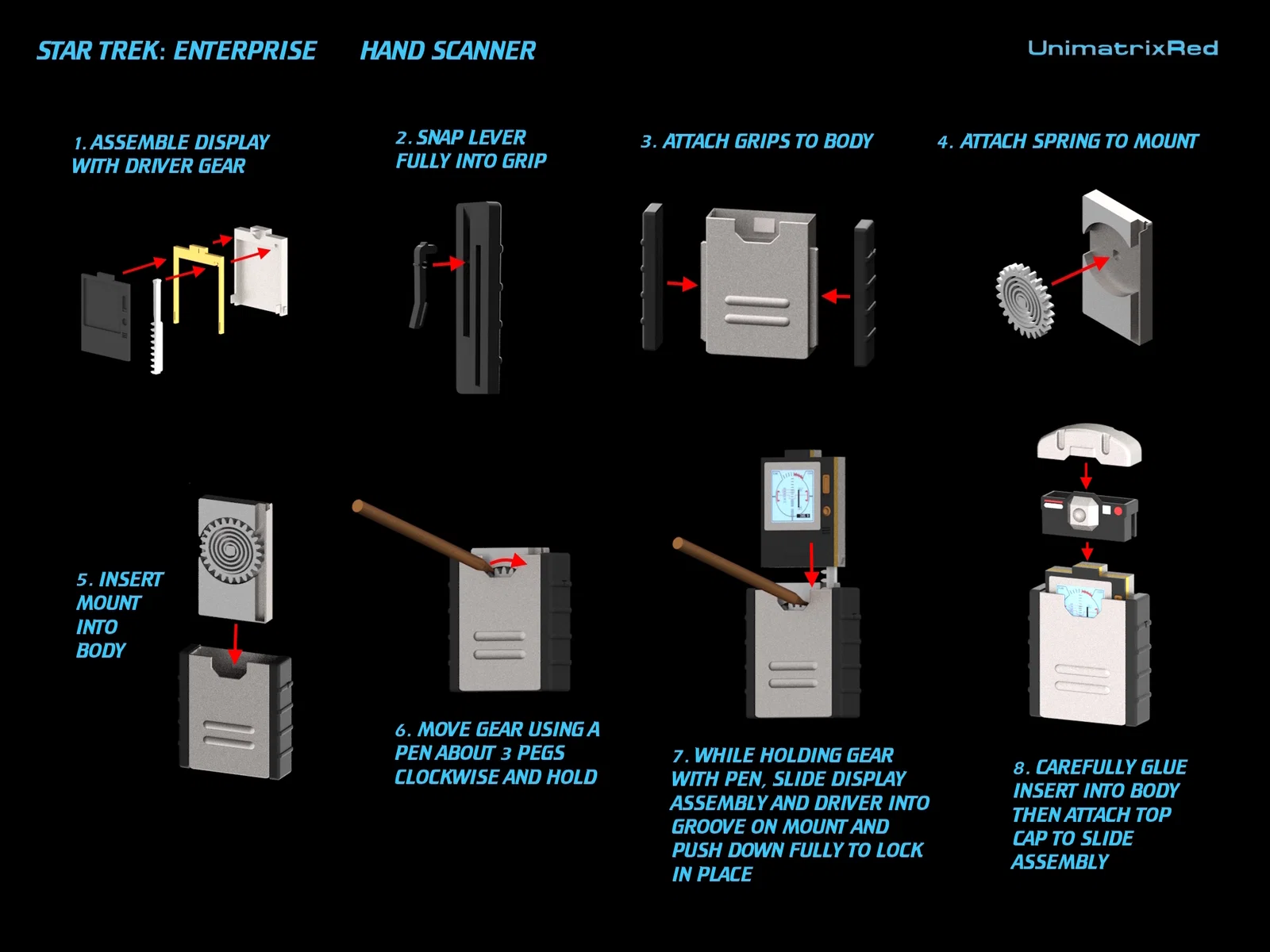 STAR TREK: ENTERPRISE HAND SCANNER

UnimatrixRed

1. ASSEMBLE DISPLAY WITH DRIVER GEAR

2. SNAP LEVER FULLY INTO GRIP

3. ATTACH GRIPS TO BODY

4. ATTACH SPRING TO MOUNT

5. INSERT MOUNT INTO BODY

6. MOVE GEAR USING A PEN ABOUT 3 PEGS CLOCKWISE AND HOLD

7. WHILE HOLDING GEAR WITH PEN, SLIDE DISPLAY ASSEMBLY AND DRIVER INTO GROOVE ON MOUNT AND PUSH DOWN FULLY TO LOCK IN PLACE

8. CAREFULLY GLUE INSERT INTO BODY THEN ATTACH TOP CAP TO SLIDE ASSEMBLY