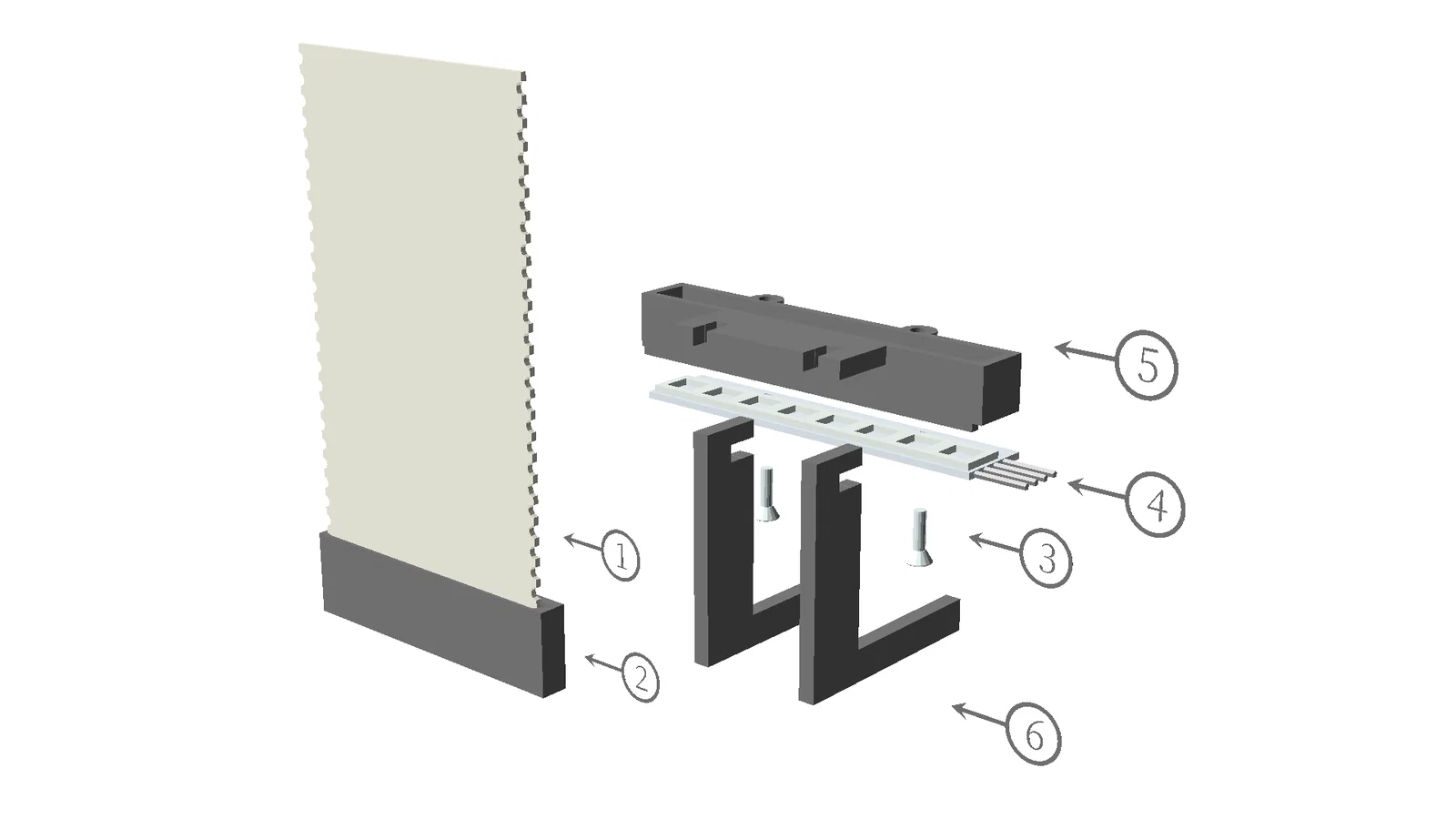 5
4
1
3
2
6