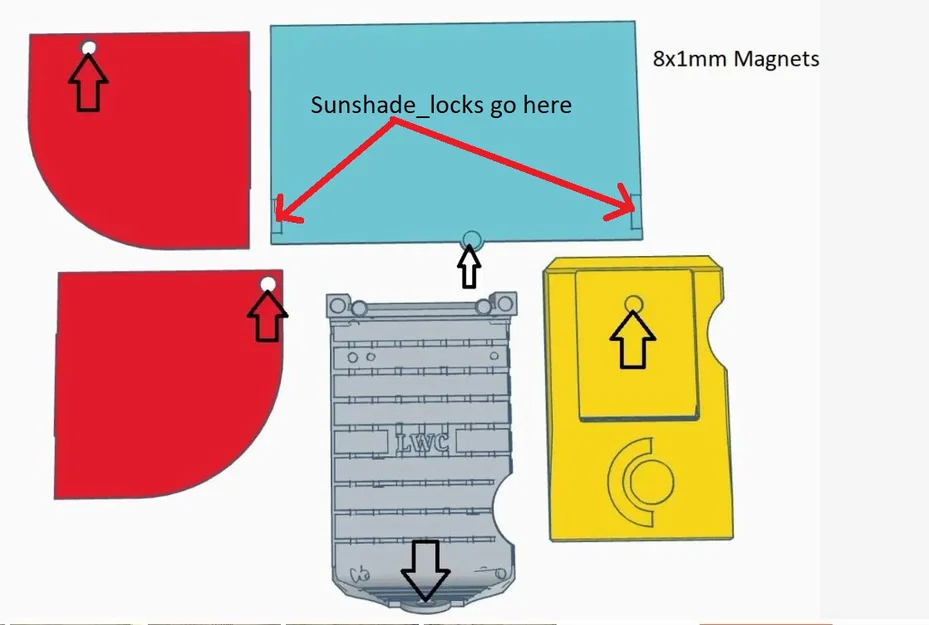 8x1mm Magnets

Sunshade_locks go here

LWC