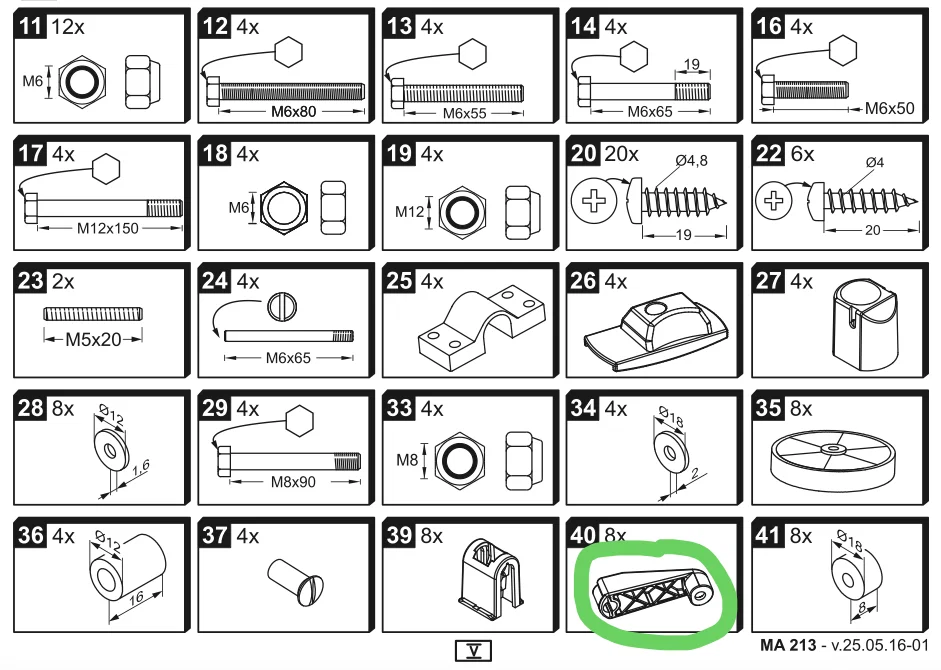 11 12x
M6

12 4x
M6x80

13 4x
M6x55

14 4x
19
M6x65

16 4x
M6x50

17 4x
M12x150

18 4x
M6

19 4x
M12

20 20x
Ø4,8
19

22 6x
Ø4
20

23 2x
M5x20

24 4x
M6x65

25 4x

26 4x

27 4x

28 8x
Ø12
1,6

29 4x
M8x90

33 4x
M8

34 4x
Ø18
2

35 8x

36 4x
Ø12
16

37 4x

39 8x

40 8x

41 8x
Ø18
8

V

MA 213 - v.25.05.16-01